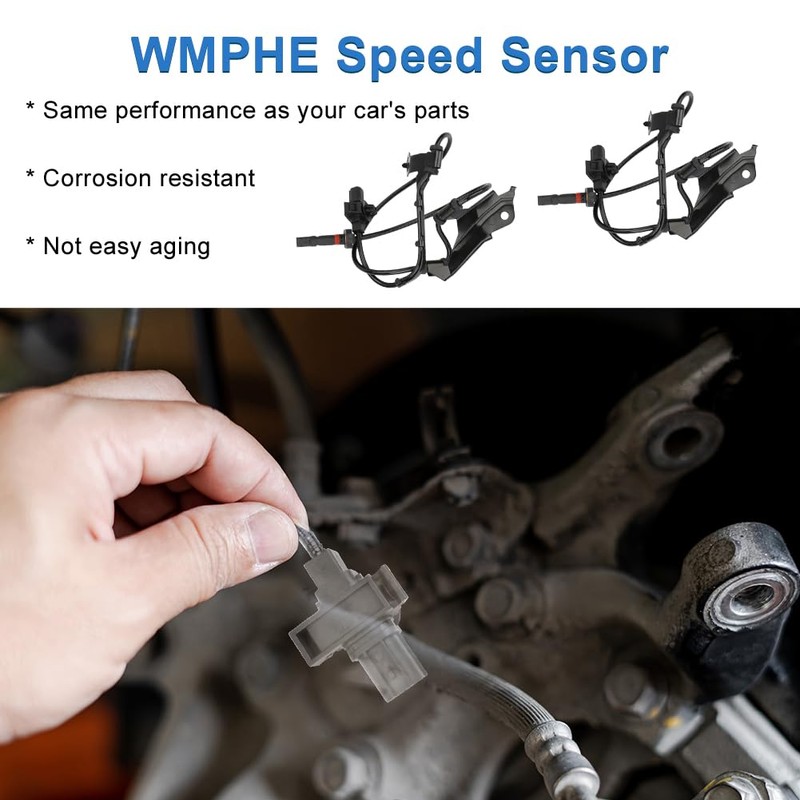 WMPHE Speed Sensor

* Same performance as your car's parts

* Corrosion resistant

* Not easy aging