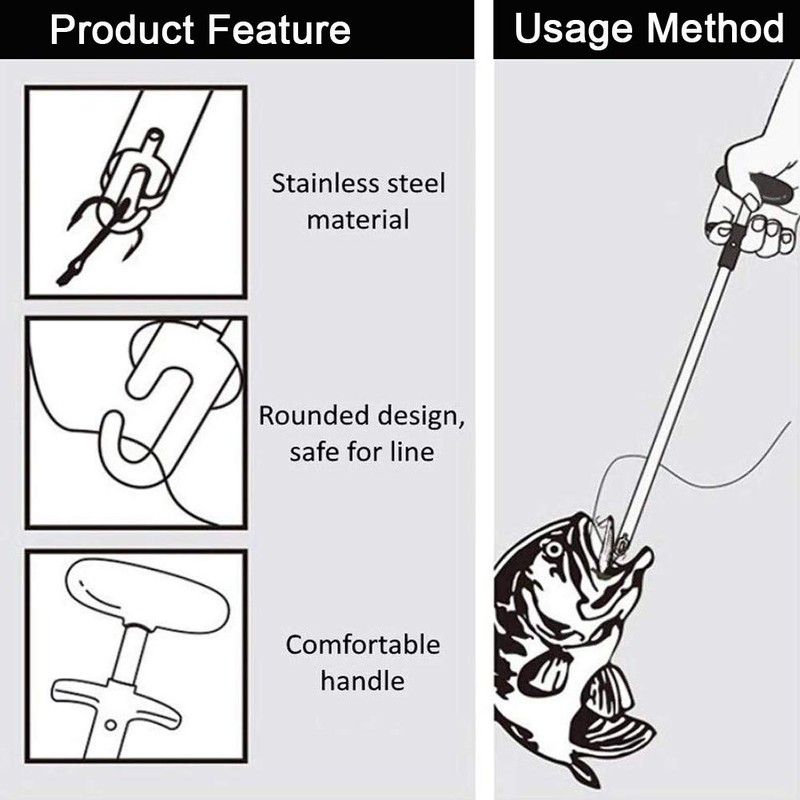 Product Feature

Stainless steel material

Rounded design, safe for line

Comfortable handle

Usage Method