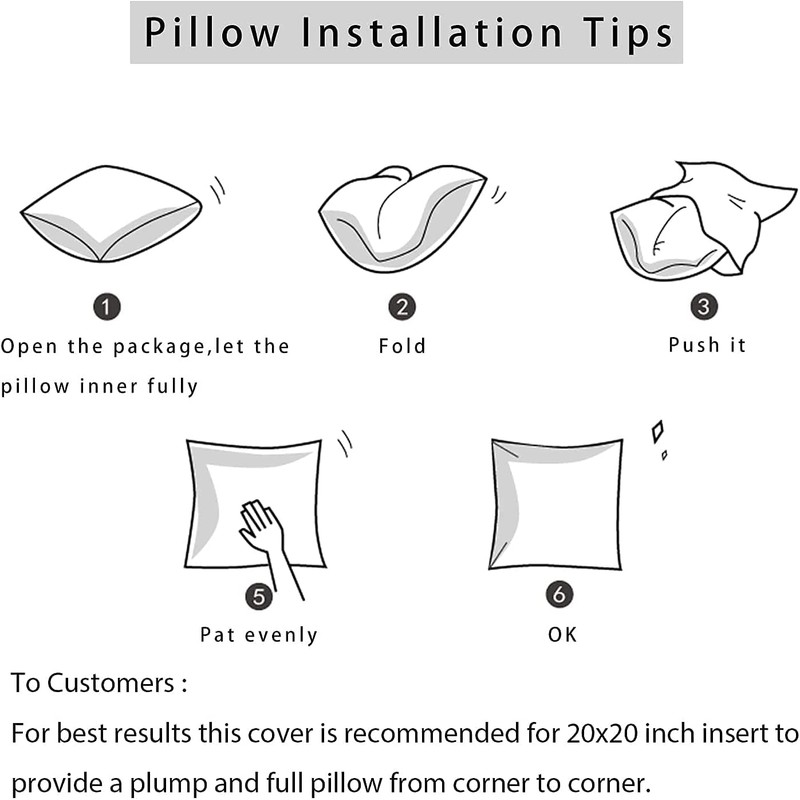 Pillow Installation Tips

1
Open the package,let the pillow inner fully

2
Fold

3
Push it

5
Pat evenly

6
OK

To Customers :
For best results this cover is recommended for 20x20 inch insert to provide a plump and full pillow from corner to corner.