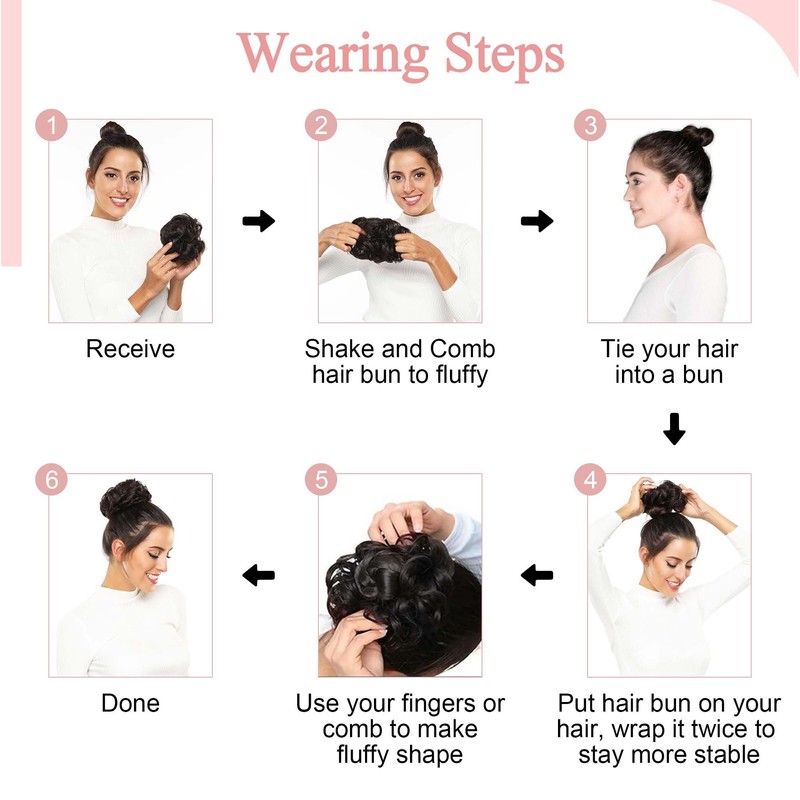 Wearing Steps

1

Receive

2

Shake and Comb hair bun to fluffy

3

Tie your hair into a bun

4

Put hair bun on your hair, wrap it twice to stay more stable

5

Use your fingers or comb to make fluffy shape

6

Done