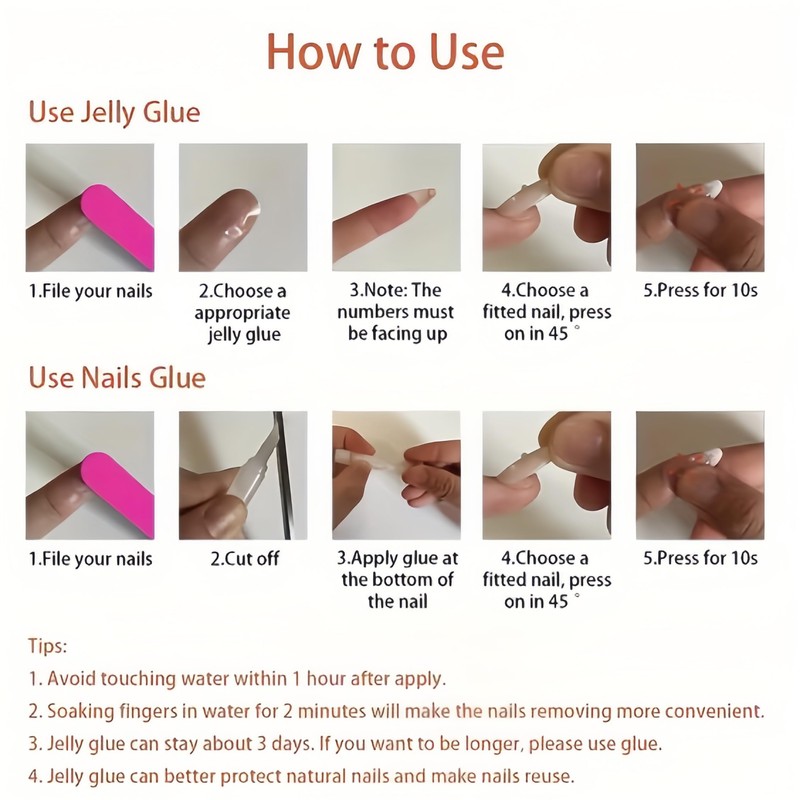 How to Use

Use Jelly Glue

1.File your nails

2.Choose a appropriate jelly glue

3.Note: The numbers must be facing up

4.Choose a fitted nail, press on in 45 °

5.Press for 10s

Use Nails Glue

1.File your nails

2.Cut off

3.Apply glue at the bottom of the nail

4.Choose a fitted nail, press on in 45 °

5.Press for 10s

Tips:

1. Avoid touching water within 1 hour after apply.

2. Soaking fingers in water for 2 minutes will make the nails removing more convenient.

3. Jelly glue can stay about 3 days. If you want to be longer, please use glue.

4. Jelly glue can better protect natural nails and make nails reuse.