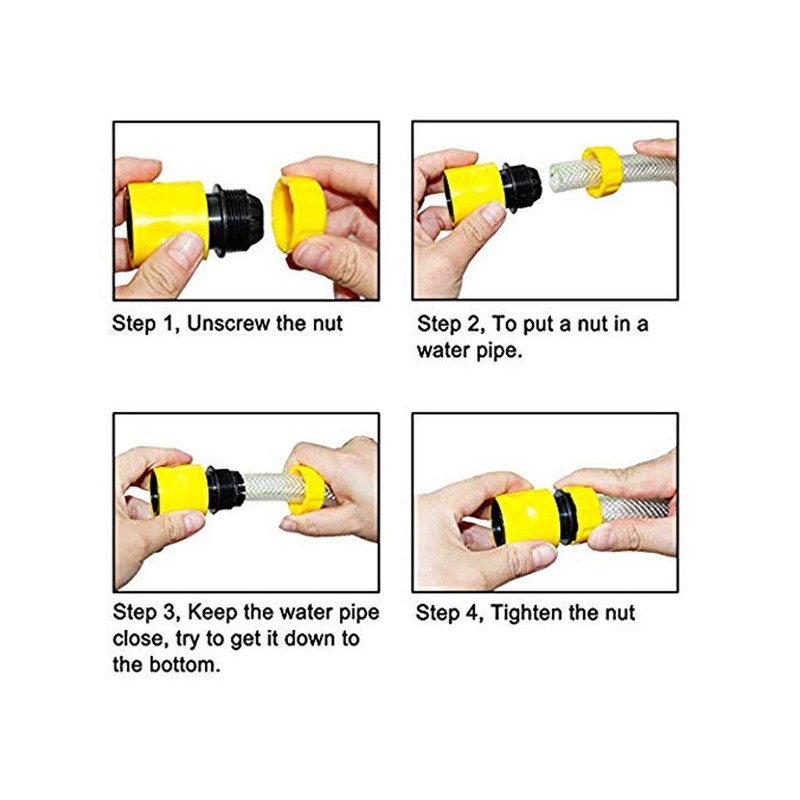 Step 1, Unscrew the nut

Step 2, To put a nut in a water pipe.

Step 3, Keep the water pipe close, try to get it down to the bottom.

Step 4, Tighten the nut