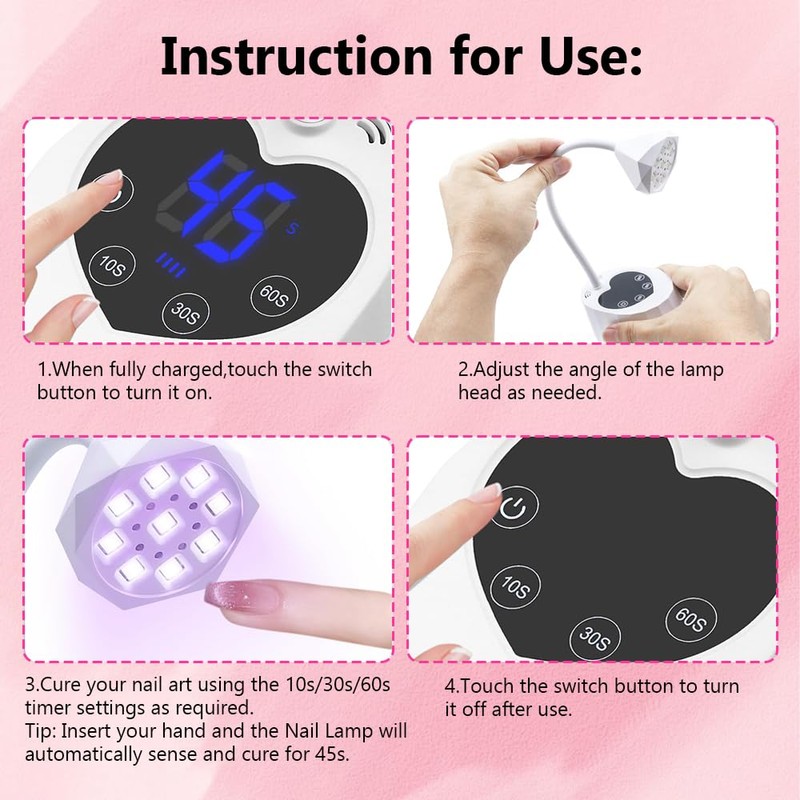 Instruction for Use:

45 s

10S

30S

60S

1.When fully charged,touch the switch button to turn it on.

2.Adjust the angle of the lamp head as needed.

10S

30S

60S

3.Cure your nail art using the 10s/30s/60s timer settings as required.
Tip: Insert your hand and the Nail Lamp will automatically sense and cure for 45s.

4.Touch the switch button to turn it off after use.