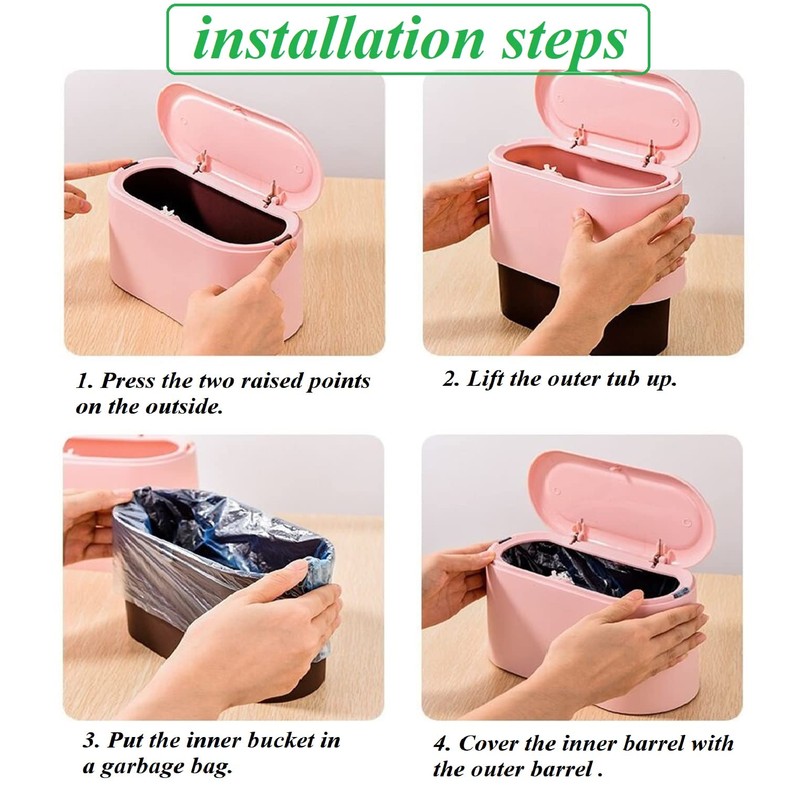 installation steps

1. Press the two raised points on the outside.

2. Lift the outer tub up.

3. Put the inner bucket in a garbage bag.

4. Cover the inner barrel with the outer barrel .