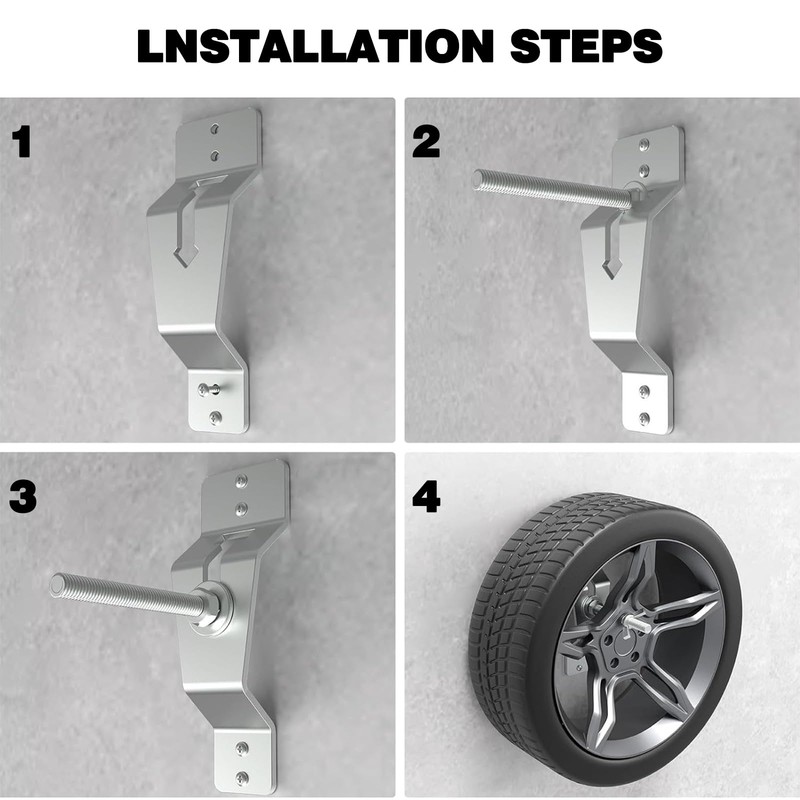 LNSTALLATION STEPS

1

2

3

4