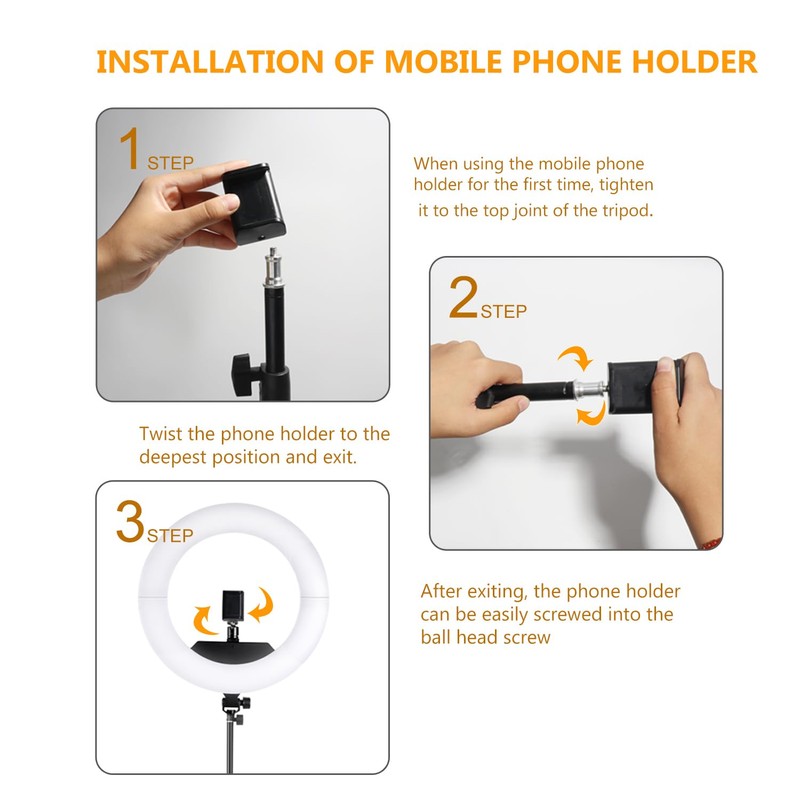 INSTALLATION OF MOBILE PHONE HOLDER

1 STEP

When using the mobile phone holder for the first time, tighten it to the top joint of the tripod.

2 STEP

Twist the phone holder to the deepest position and exit.

3 STEP

After exiting, the phone holder can be easily screwed into the ball head screw