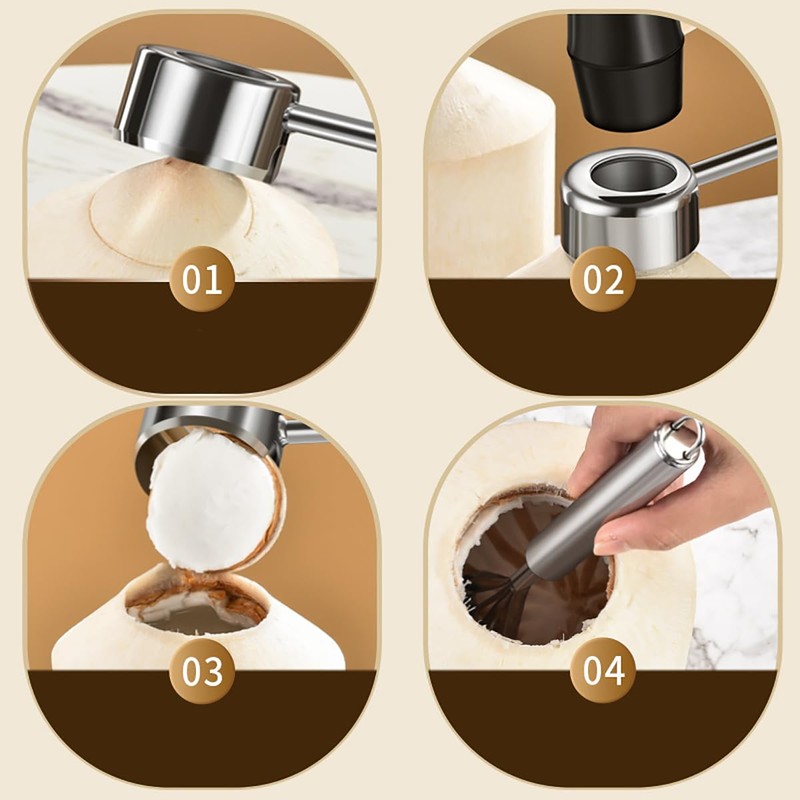 01

02

03

04