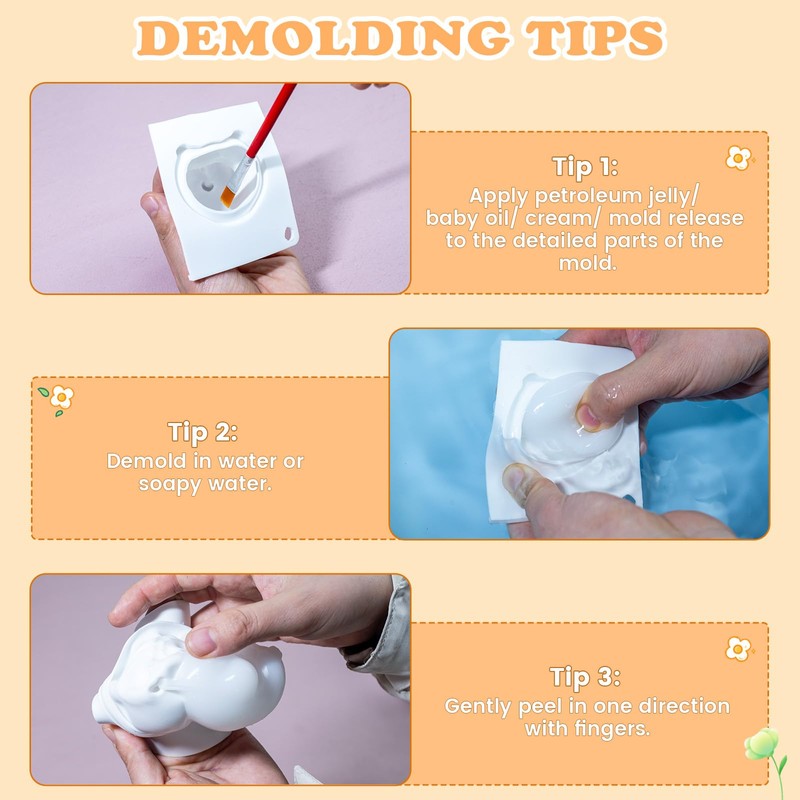 DEMOLDING TIPS

Tip 1:
Apply petroleum jelly/ baby oil/ cream/ mold release to the detailed parts of the mold.

Tip 2:
Demold in water or soapy water.

Tip 3:
Gently peel in one direction with fingers.