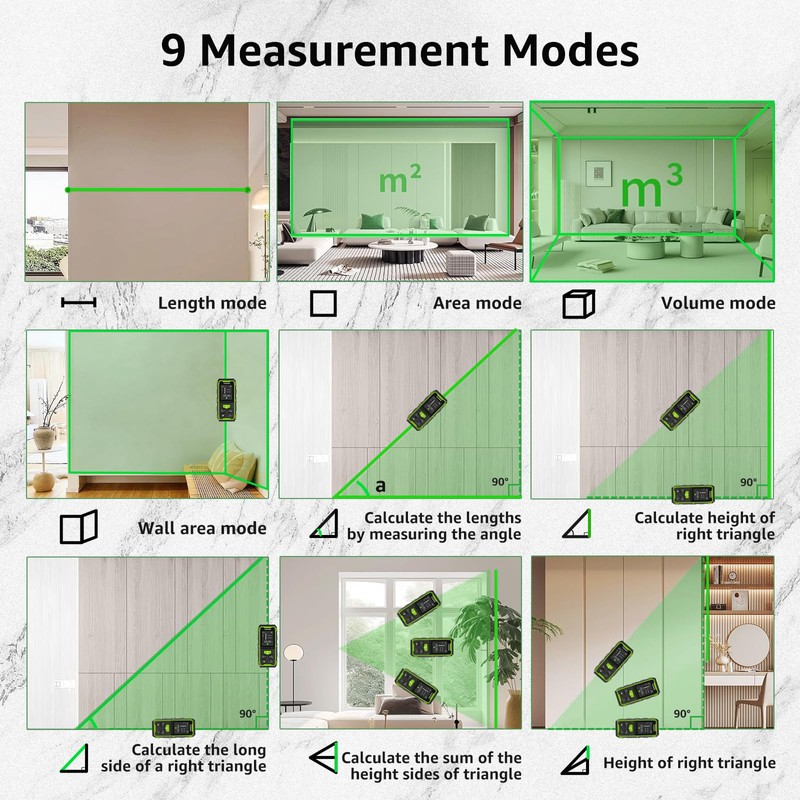 9 Measurement Modes

$m^2$

$m^3$

Length mode

Area mode

Volume mode

a

90°

90°

Wall area mode

Calculate the lengths by measuring the angle

Calculate height of right triangle

90°

90°

Calculate the long side of a right triangle

Calculate the sum of the height sides of triangle

Height of right triangle