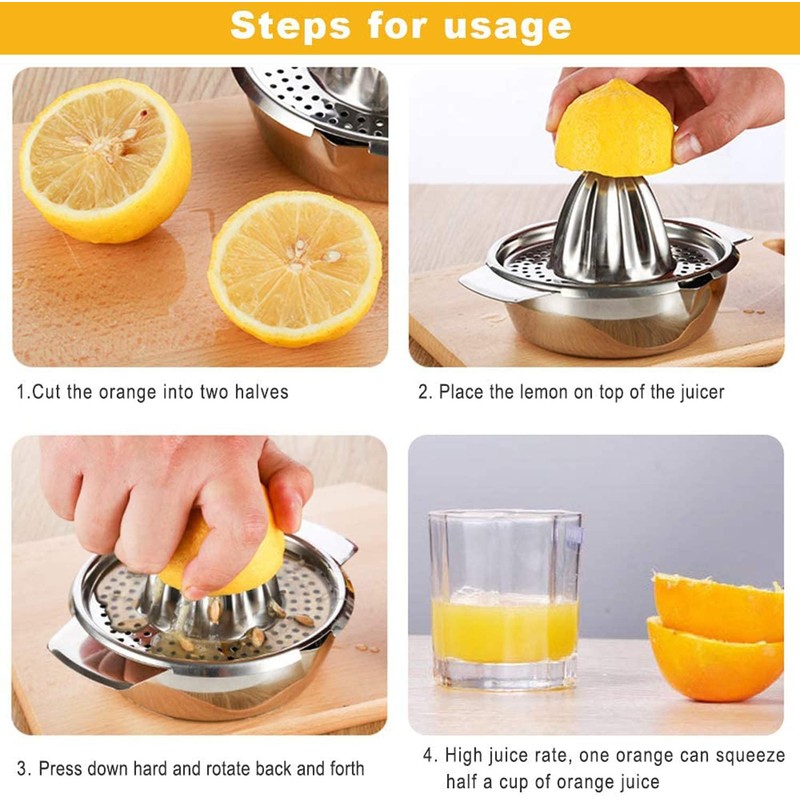 Steps for usage

1.Cut the orange into two halves

2. Place the lemon on top of the juicer

3. Press down hard and rotate back and forth

4. High juice rate, one orange can squeeze half a cup of orange juice