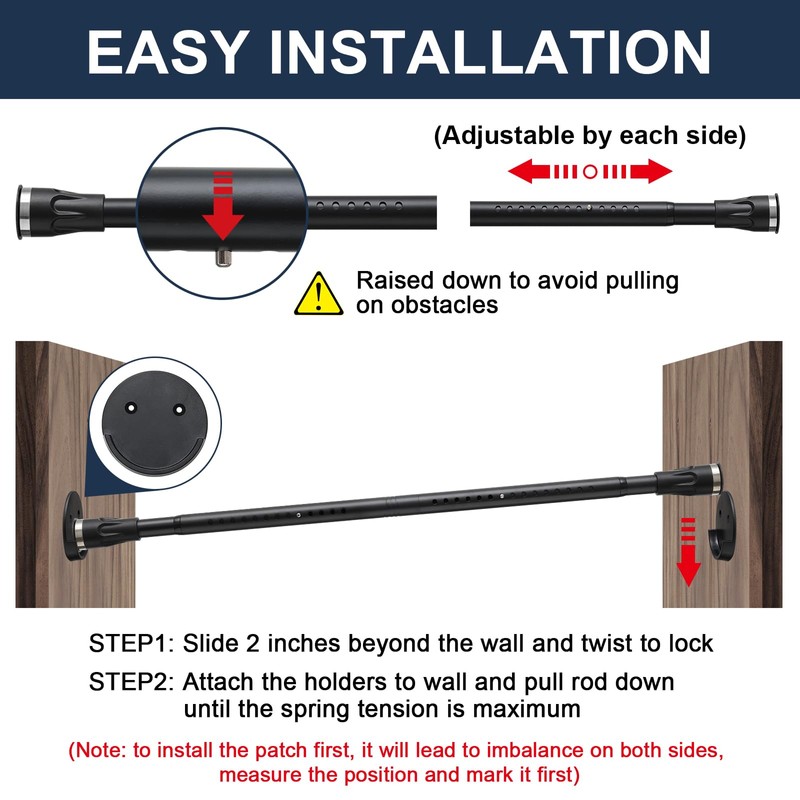 EASY INSTALLATION

(Adjustable by each side)

Raised down to avoid pulling on obstacles

STEP1: Slide 2 inches beyond the wall and twist to lock

STEP2: Attach the holders to wall and pull rod down until the spring tension is maximum

(Note: to install the patch first, it will lead to imbalance on both sides, measure the position and mark it first)