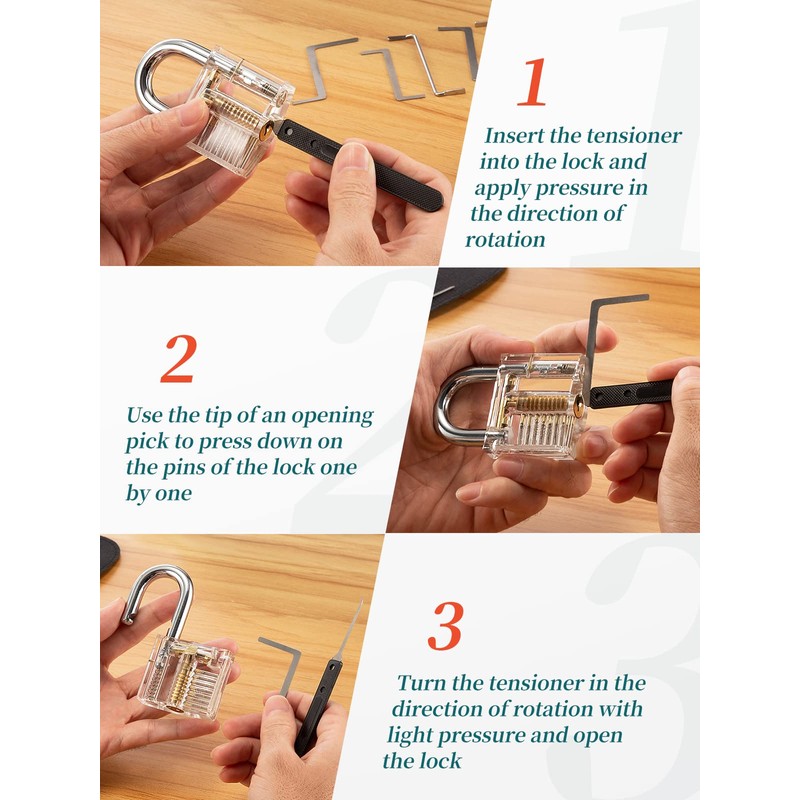 1

Insert the tensioner into the lock and apply pressure in the direction of rotation

2

Use the tip of an opening pick to press down on the pins of the lock one by one

3

Turn the tensioner in the direction of rotation with light pressure and open the lock