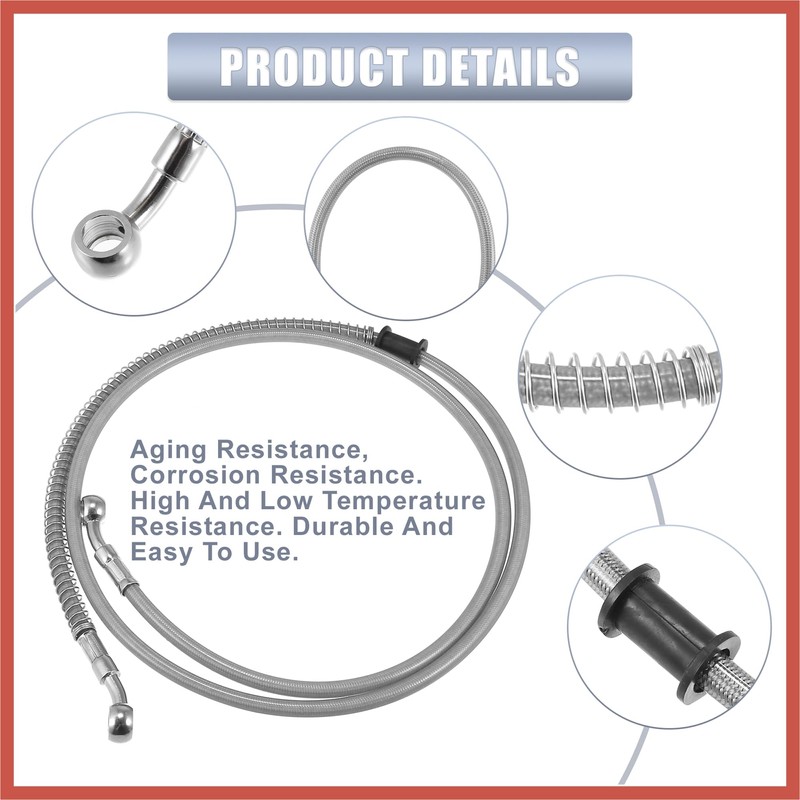 PRODUCT DETAILS

Aging Resistance, Corrosion Resistance. High And Low Temperature Resistance. Durable And Easy To Use.