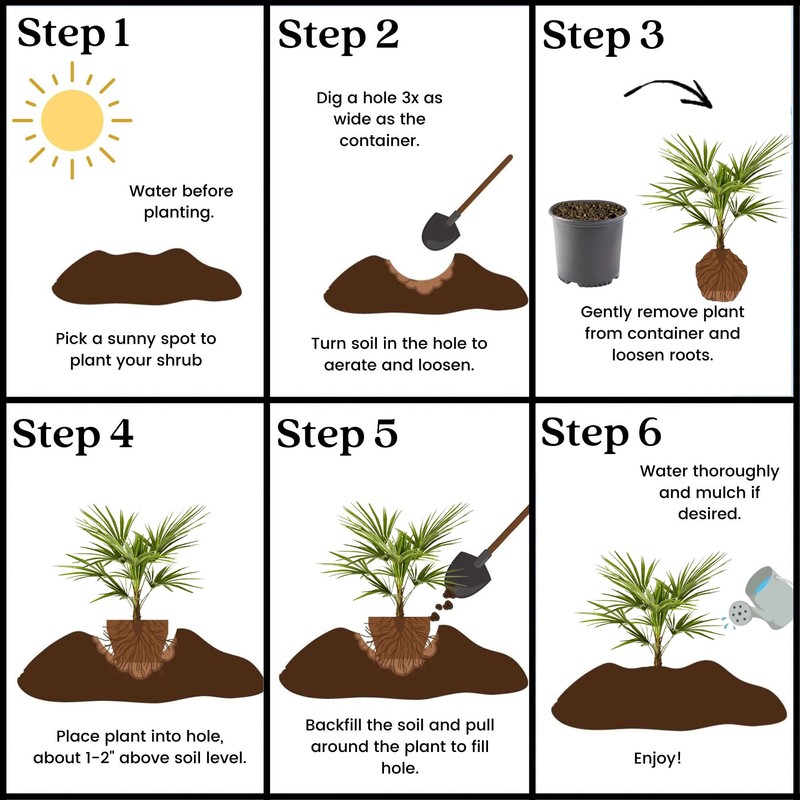 Step 1

Water before planting.

Pick a sunny spot to plant your shrub

Step 2

Dig a hole 3x as wide as the container.

Turn soil in the hole to aerate and loosen.

Step 3

Gently remove plant from container and loosen roots.

Step 4

Place plant into hole, about 1-2" above soil level.

Step 5

Backfill the soil and pull around the plant to fill hole.

Step 6

Water thoroughly and mulch if desired.

Enjoy!