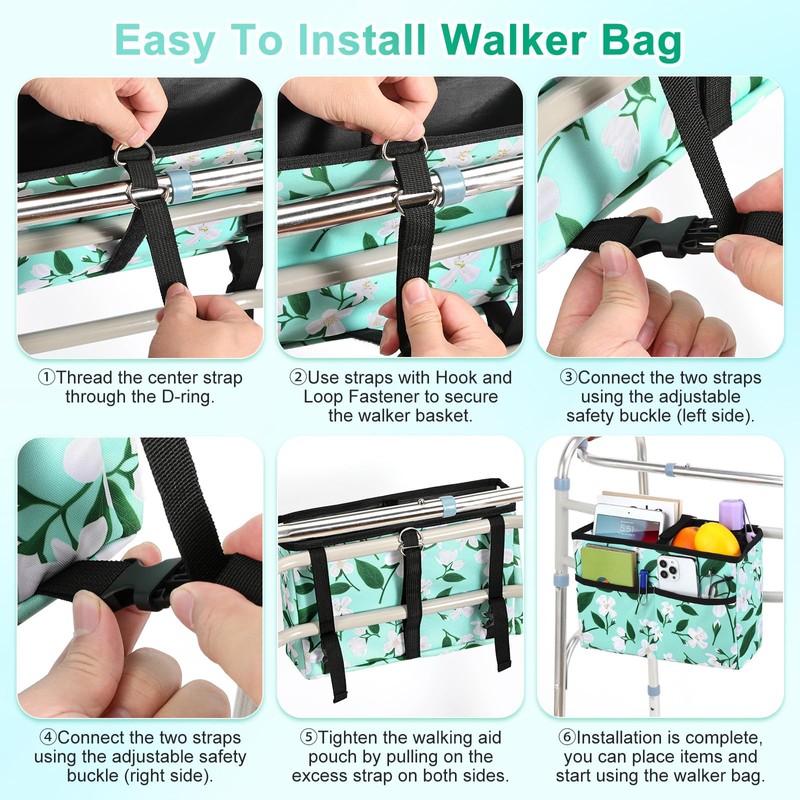 Easy To Install Walker Bag

①Thread the center strap through the D-ring.

②Use straps with Hook and Loop Fastener to secure the walker basket.

③Connect the two straps using the adjustable safety buckle (left side).

④Connect the two straps using the adjustable safety buckle (right side).

⑤Tighten the walking aid pouch by pulling on the excess strap on both sides.

⑥Installation is complete, you can place items and start using the walker bag.