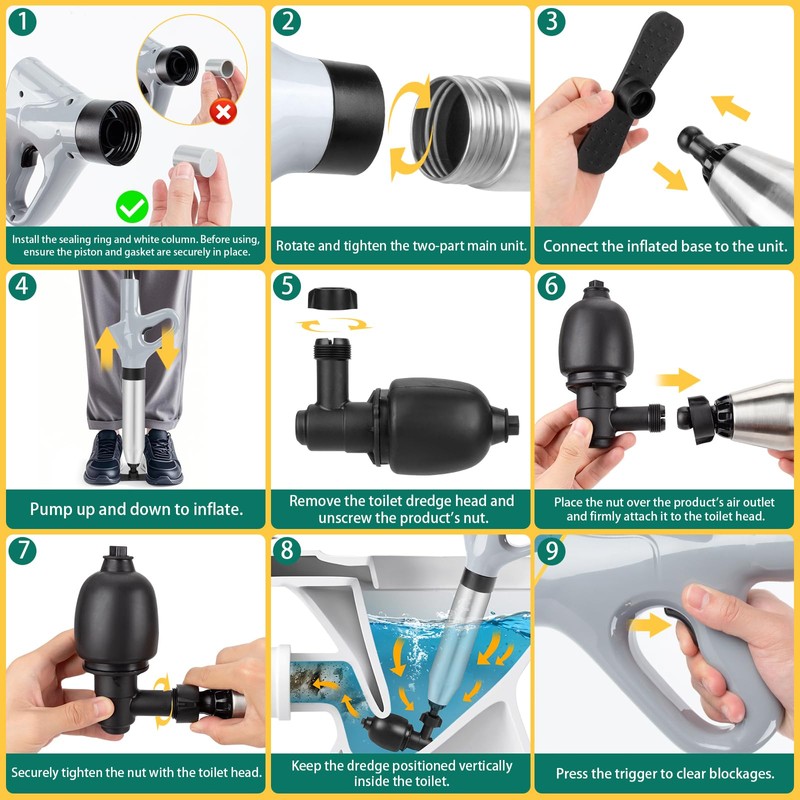 1

Install the sealing ring and white column. Before using, ensure the piston and gasket are securely in place.

2

Rotate and tighten the two-part main unit.

3

Connect the inflated base to the unit.

4

Pump up and down to inflate.

5

Remove the toilet dredge head and unscrew the product's nut.

6

Place the nut over the product's air outlet and firmly attach it to the toilet head.

7

Securely tighten the nut with the toilet head.

8

Keep the dredge positioned vertically inside the toilet.

9

Press the trigger to clear blockages.