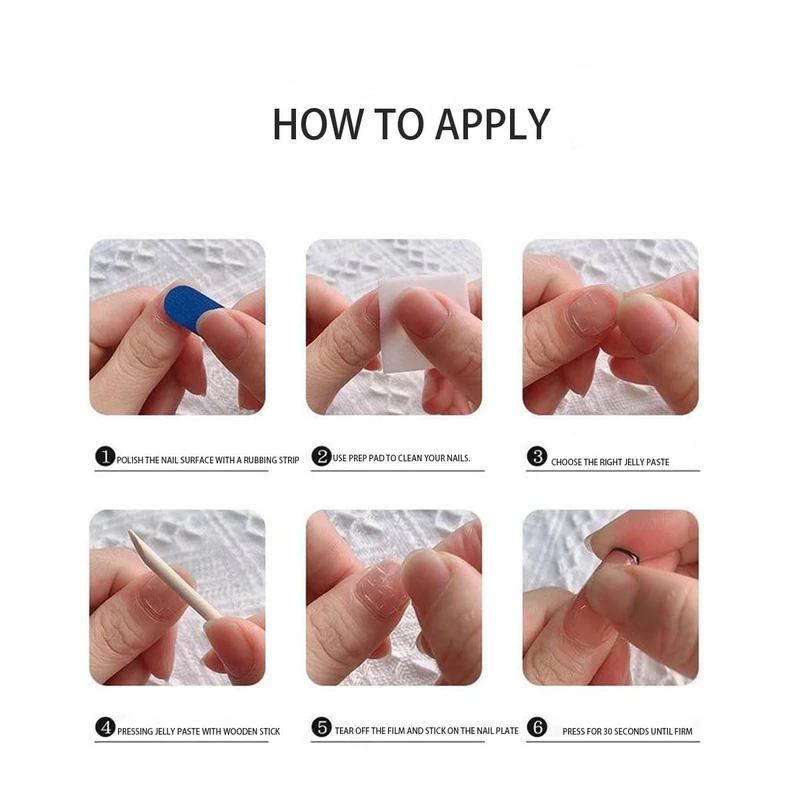 HOW TO APPLY

1 POLISH THE NAIL SURFACE WITH A RUBBING STRIP

2 USE PREP PAD TO CLEAN YOUR NAILS.

3 CHOOSE THE RIGHT JELLY PASTE

4 PRESSING JELLY PASTE WITH WOODEN STICK

5 TEAR OFF THE FILM AND STICK ON THE NAIL PLATE

6 PRESS FOR 30 SECONDS UNTIL FIRM