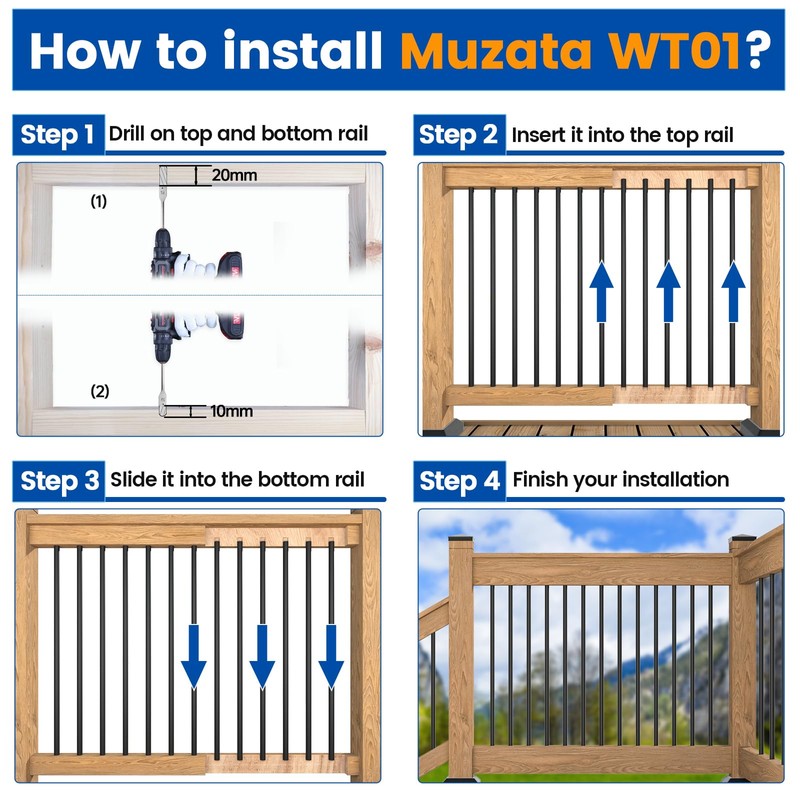 How to install Muzata WT01?

Step 1 Drill on top and bottom rail

20mm

(1)

(2)

10mm

Step 2 Insert it into the top rail

Step 3 Slide it into the bottom rail

Step 4 Finish your installation