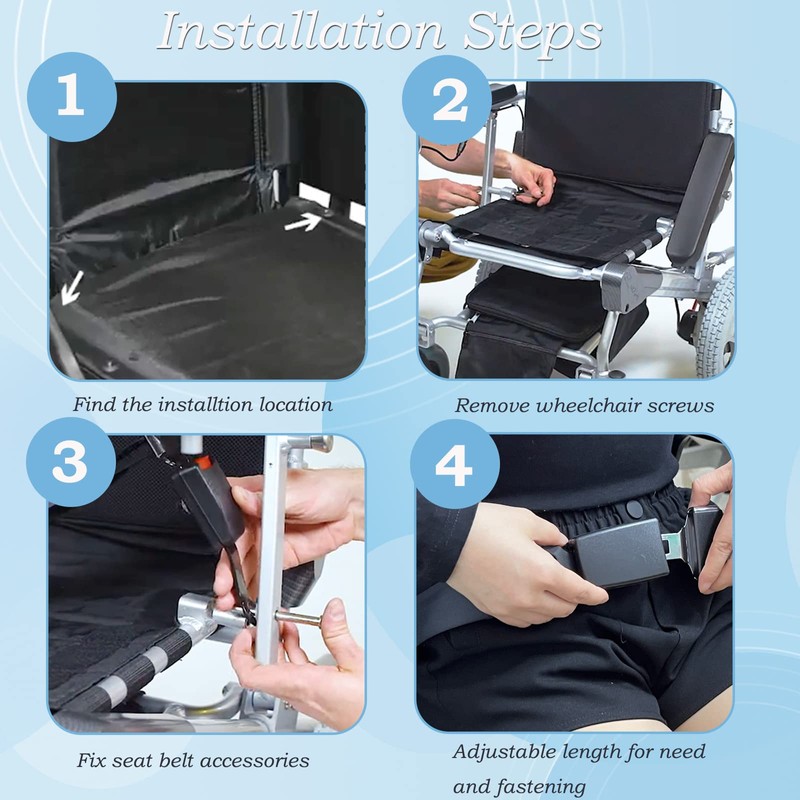 Installation Steps

1

Find the installtion location

2

Remove wheelchair screws

3

Fix seat belt accessories

4

Adjustable length for need and fastening