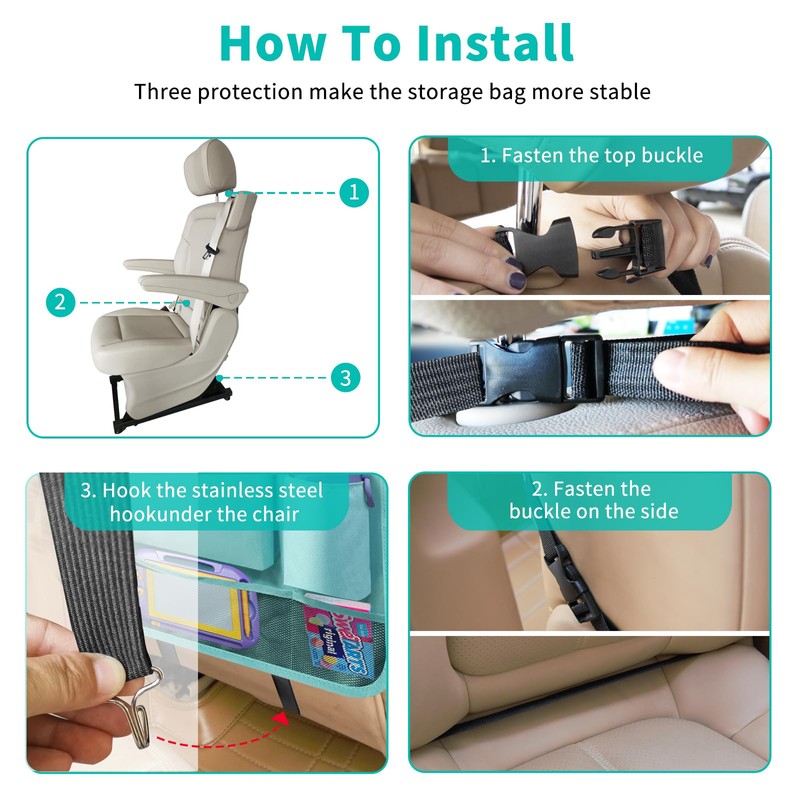 How To Install

Three protection make the storage bag more stable

1

2

3

1. Fasten the top buckle

3. Hook the stainless steel hookunder the chair

2. Fasten the buckle on the side