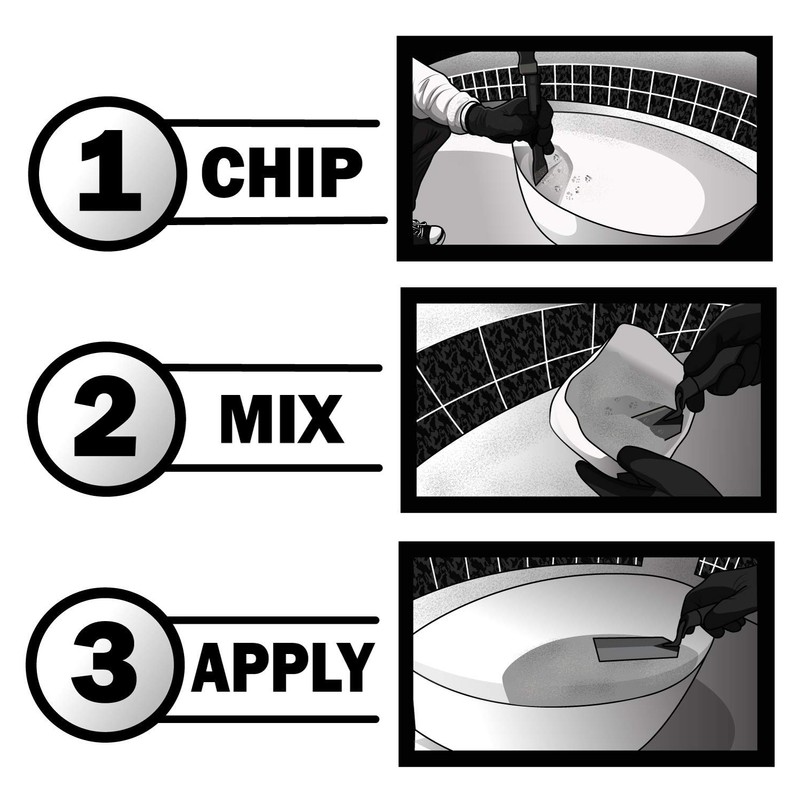 1 CHIP

2 MIX

3 APPLY