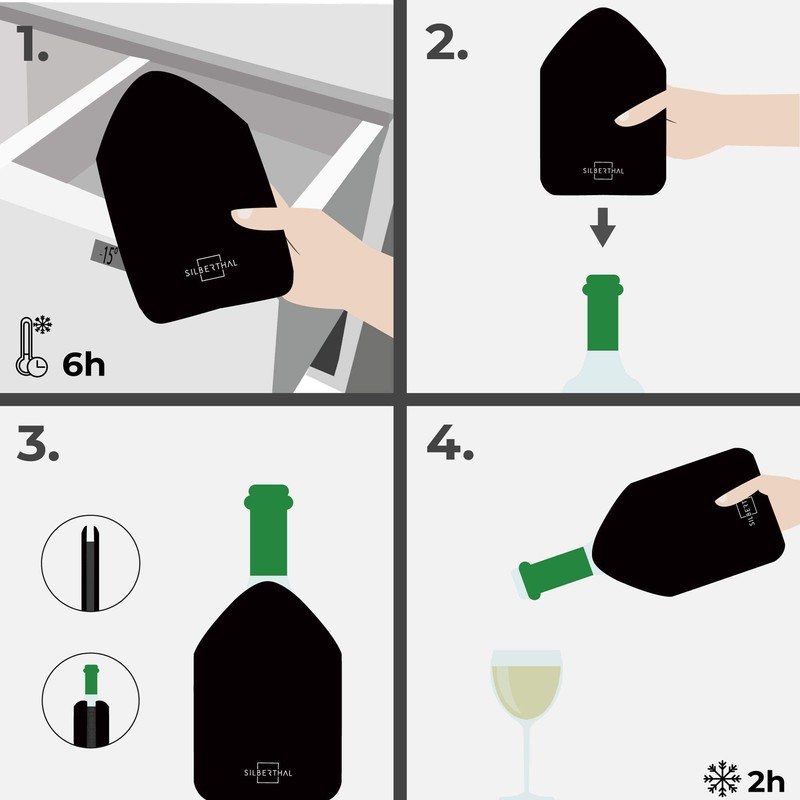 1.

-15°

SILBERTHAL

6h

2.

SILBERTHAL

3.

SILBERTHAL

4.

SILBERTHAL

2h