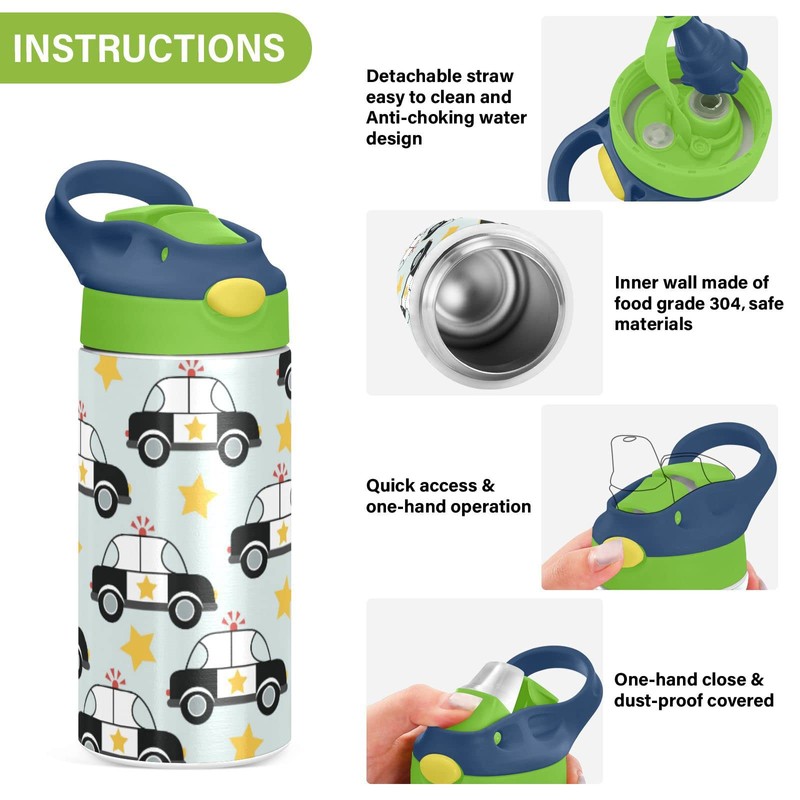 INSTRUCTIONS

Detachable straw easy to clean and Anti-choking water design

Inner wall made of food grade 304, safe materials

Quick access & one-hand operation

One-hand close & dust-proof covered