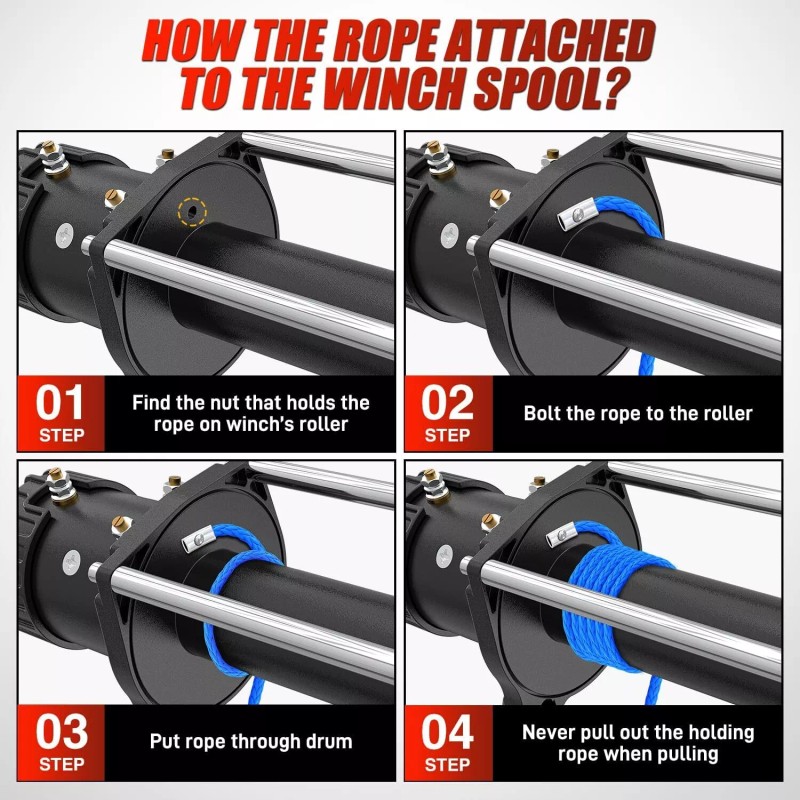 HOW THE ROPE ATTACHED TO THE WINCH SPOOL?

01
STEP
Find the nut that holds the rope on winch's roller

02
STEP
Bolt the rope to the roller

03
STEP
Put rope through drum

04
STEP
Never pull out the holding rope when pulling