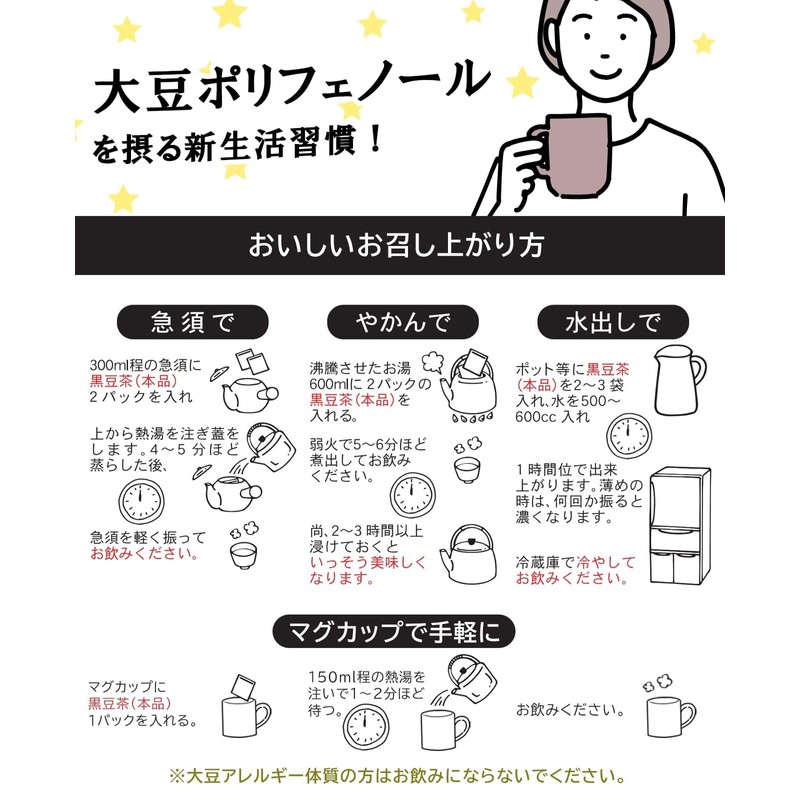 大豆ポリフェノール
を摂る新生活習慣！

おいしいお召し上がり方

急須で

300ml程の急須に黒豆茶（本品）2パックを入れ

上から熱湯を注ぎ蓋をします。4～5分ほど蒸らした後、

急須を軽く振ってお飲みください。

やかんで

沸騰させたお湯600mlに2パックの黒豆茶（本品）を入れる。

弱火で5～6分ほど煮出してお飲みください。

尚、2～3時間以上浸けておくといっそう美味しくなります。

水出しで

ポット等に黒豆茶（本品）を2～3袋入れ、水を500～600cc入れ

1時間位で出来上がります。薄めの時は、何回か振ると濃くなります。

冷蔵庫で冷やしてお飲みください。

マグカップで手軽に

マグカップに黒豆茶（本品）1パックを入れる。

150ml程の熱湯を注いで1～2分ほど待つ。

お飲みください。

※大豆アレルギー体質の方はお飲みにならないでください。