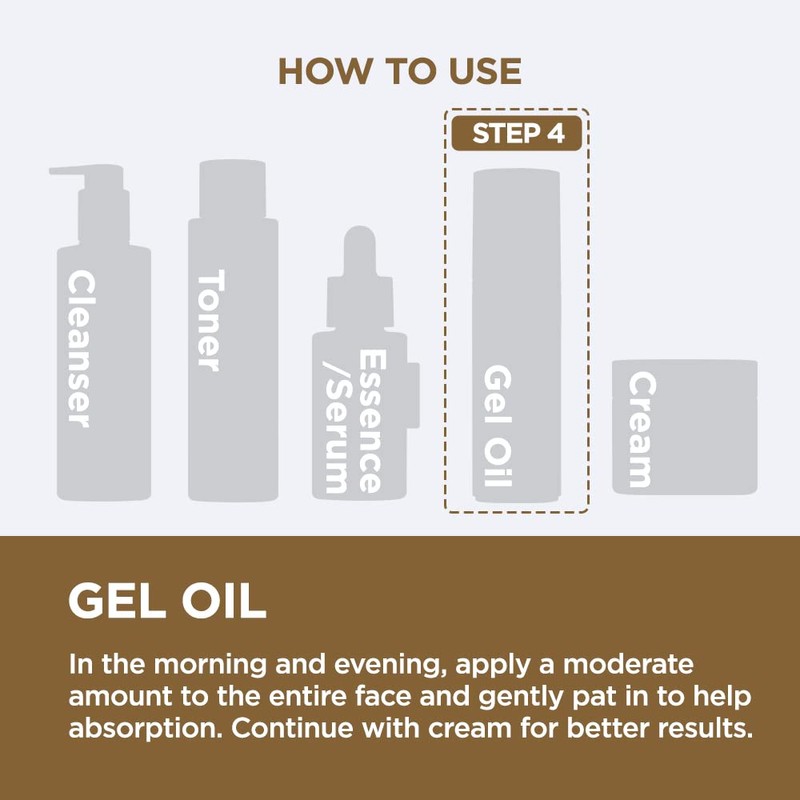 HOW TO USE

STEP 4

Cleanser

Toner

Essence /Serum

Gel Oil

Cream

GEL OIL

In the morning and evening, apply a moderate amount to the entire face and gently pat in to help absorption. Continue with cream for better results.