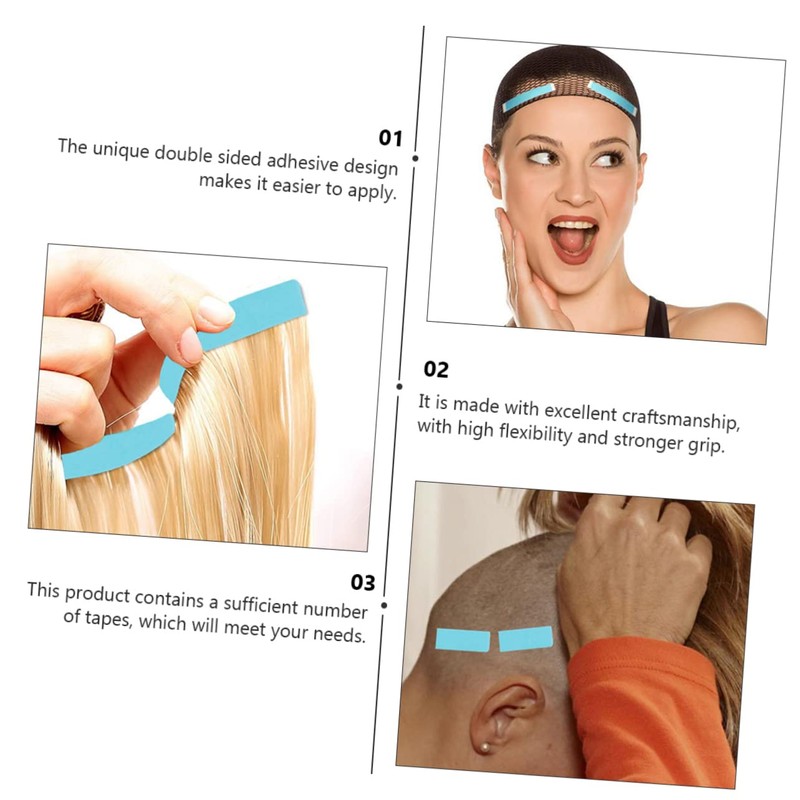 01
The unique double sided adhesive design makes it easier to apply.

02
It is made with excellent craftsmanship, with high flexibility and stronger grip.

03
This product contains a sufficient number of tapes, which will meet your needs.