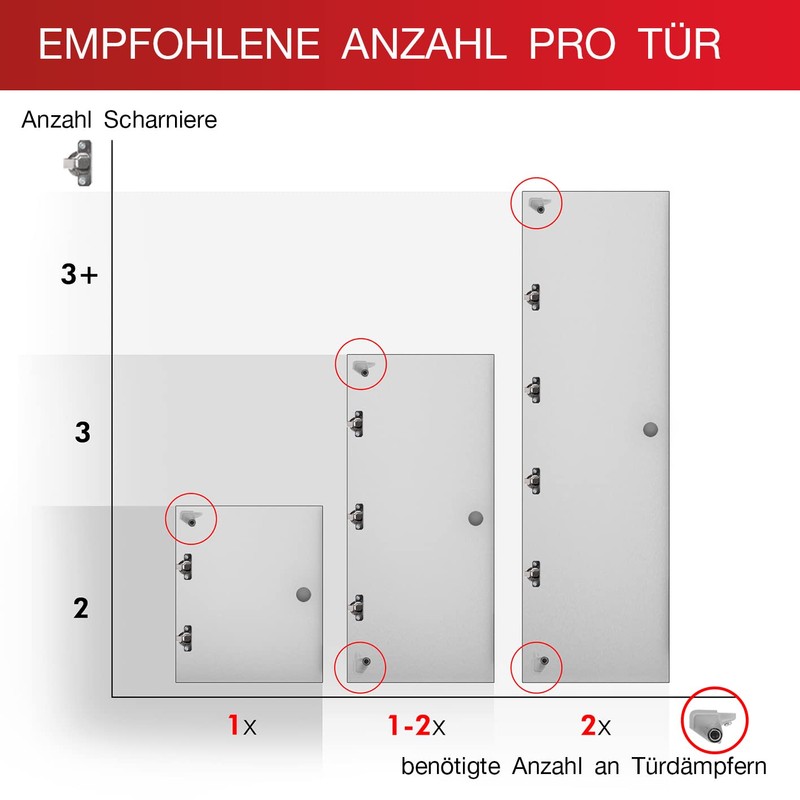 EMPFOHLENE ANZAHL PRO TÜR

Anzahl Scharniere

3+

3

2

1x

1-2x

2x

benötigte Anzahl an Türdämpfern