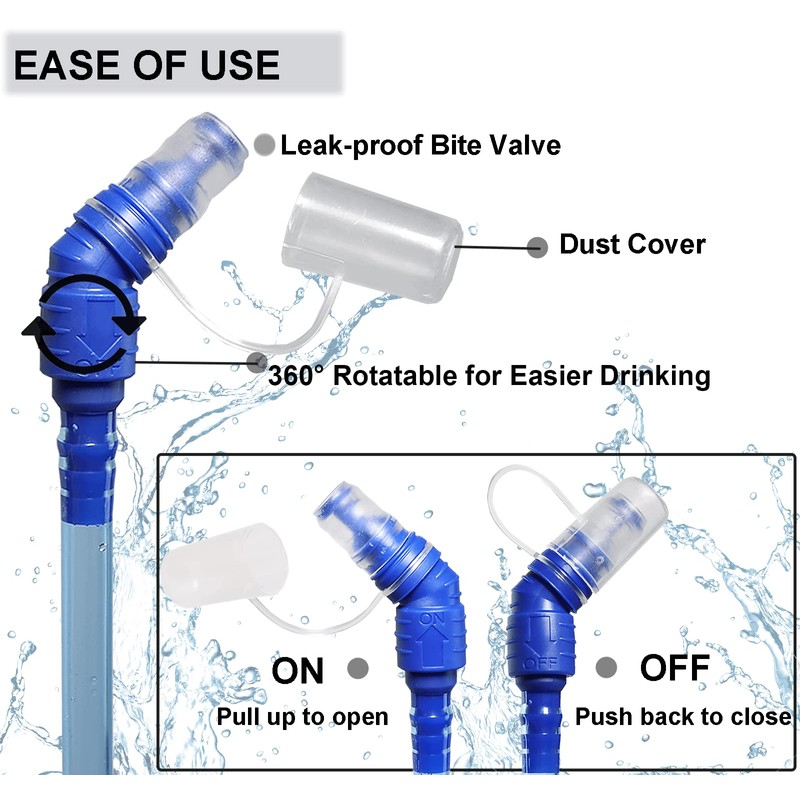 EASE OF USE

Leak-proof Bite Valve

Dust Cover

360° Rotatable for Easier Drinking

ON

ON

Pull up to open

OFF

OFF

Push back to close