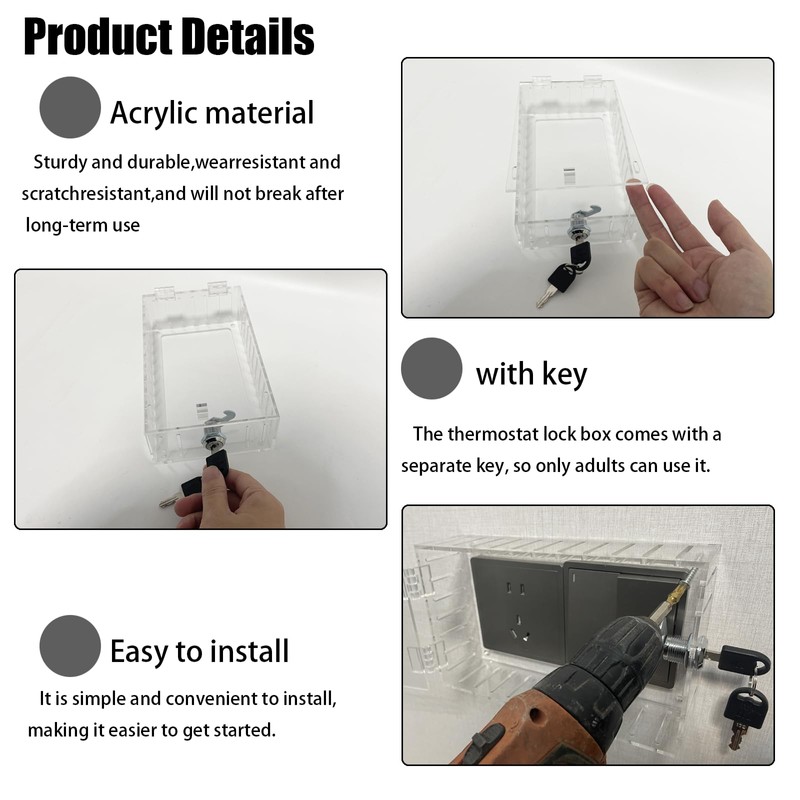 Product Details

Acrylic material

Sturdy and durable,wearresistant and scratchresistant,and will not break after long-term use

with key

The thermostat lock box comes with a separate key, so only adults can use it.

Easy to install

It is simple and convenient to install, making it easier to get started.