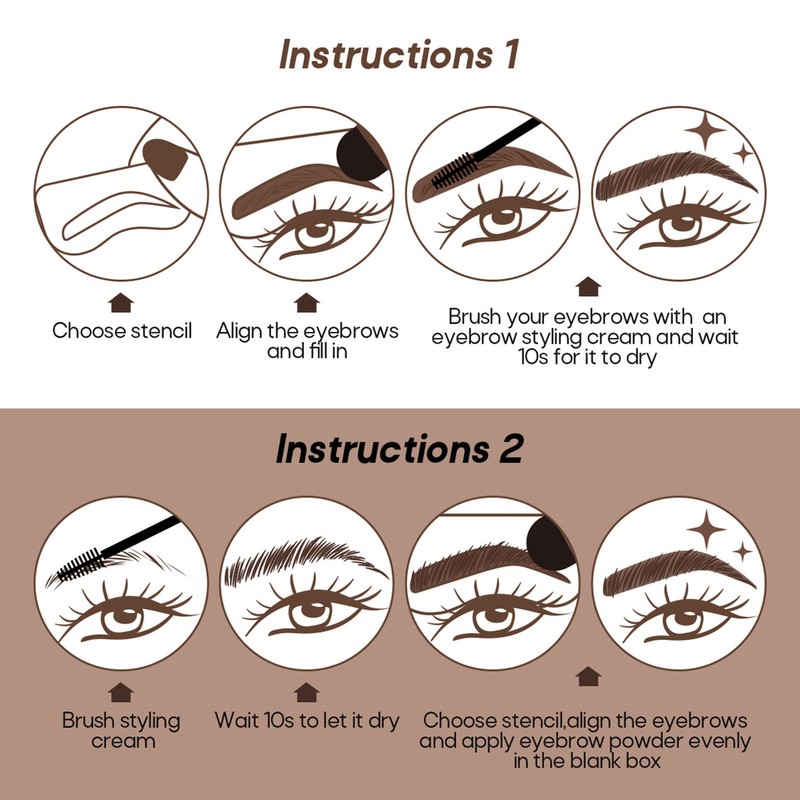 Instructions 1

Choose stencil

Align the eyebrows and fill in

Brush your eyebrows with an eyebrow styling cream and wait 10s for it to dry

Instructions 2

Brush styling cream

Wait 10s to let it dry

Choose stencil,align the eyebrows and apply eyebrow powder evenly in the blank box