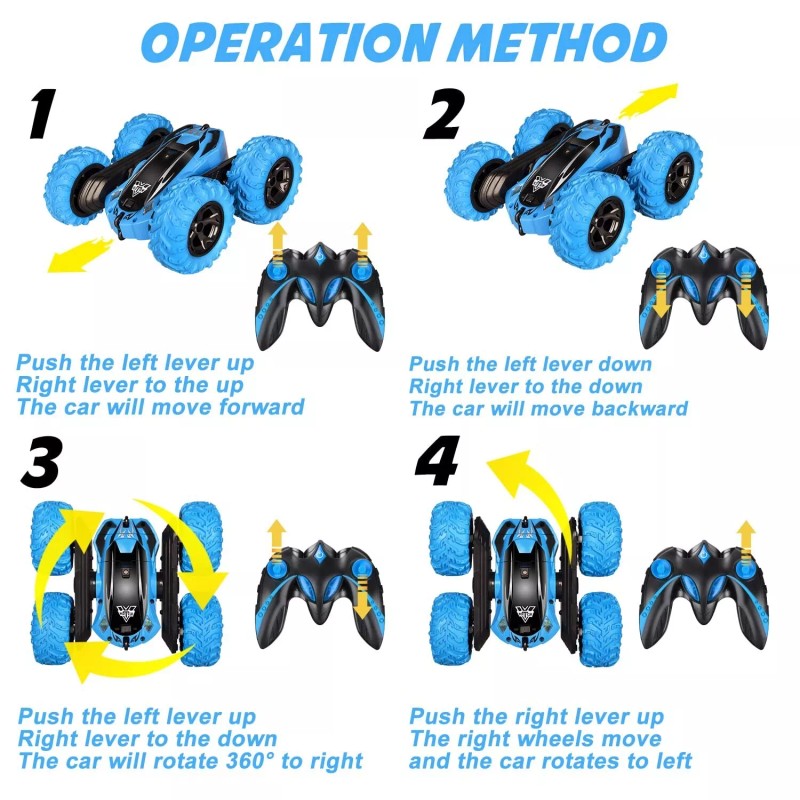 OPERATION METHOD

1

Push the left lever up
Right lever to the up
The car will move forward

2

Push the left lever down
Right lever to the down
The car will move backward

3

Push the left lever up
Right lever to the down
The car will rotate 360° to right

4

Push the right lever up
The right wheels move
and the car rotates to left