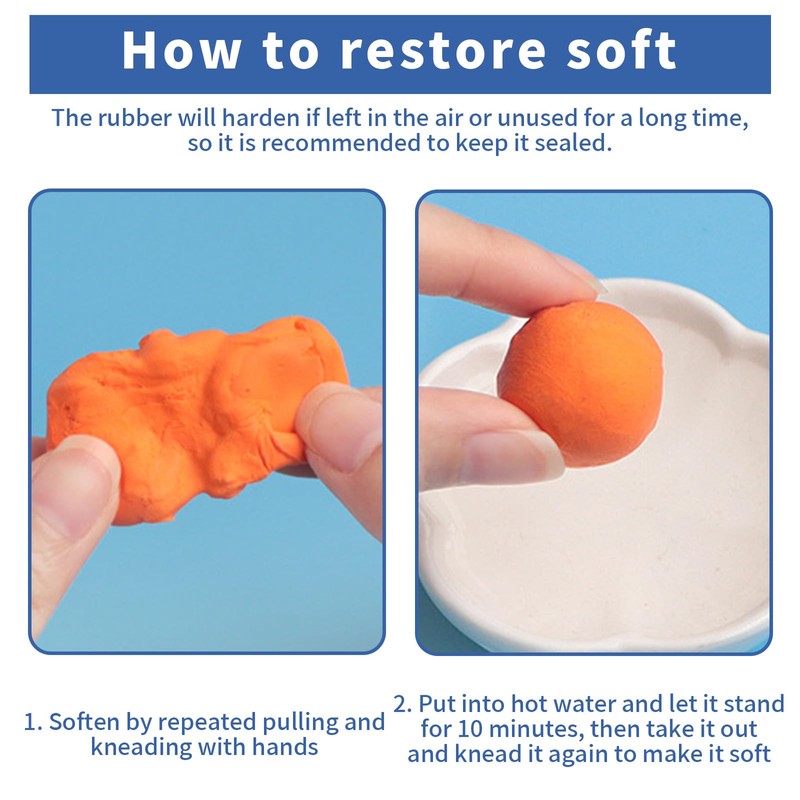 How to restore soft

The rubber will harden if left in the air or unused for a long time, so it is recommended to keep it sealed.

1. Soften by repeated pulling and kneading with hands

2. Put into hot water and let it stand for 10 minutes, then take it out and knead it again to make it soft