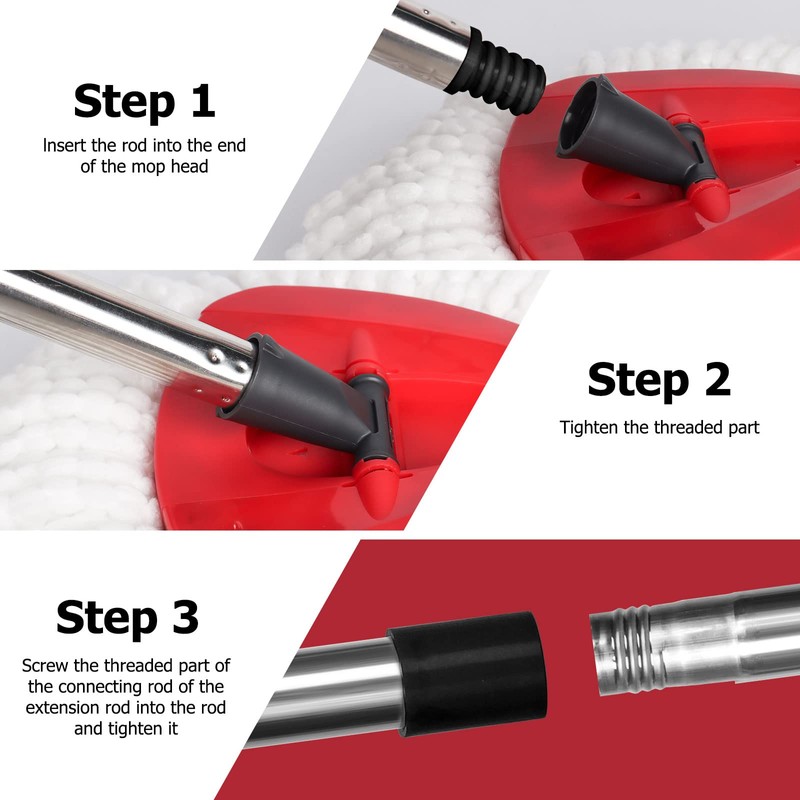 Step 1

Insert the rod into the end of the mop head

Step 2

Tighten the threaded part

Step 3

Screw the threaded part of the connecting rod of the extension rod into the rod and tighten it