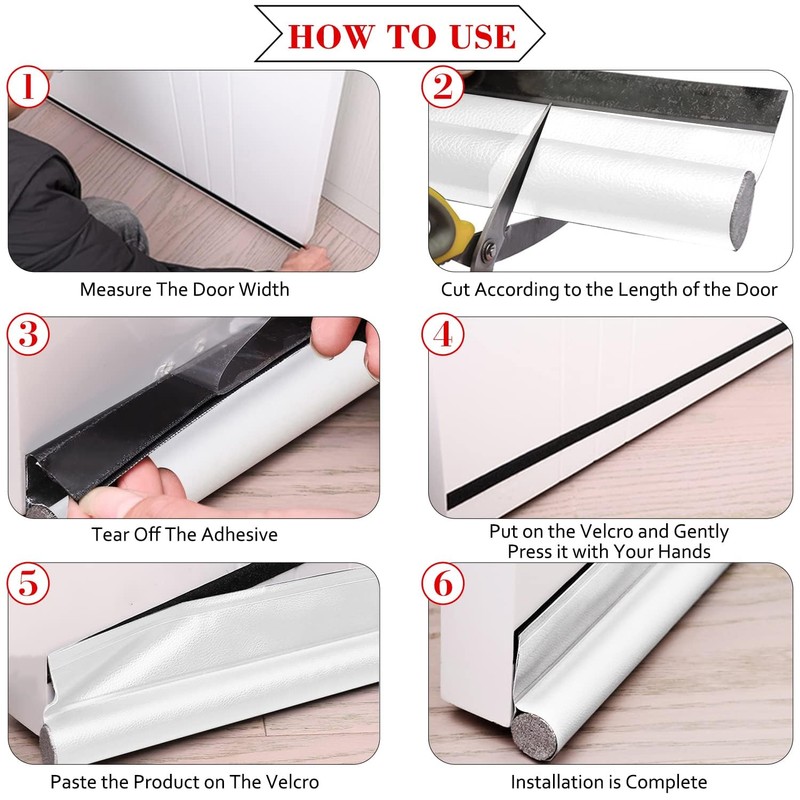 HOW TO USE

1

Measure The Door Width

2

Cut According to the Length of the Door

3

Tear Off The Adhesive

4

Put on the Velcro and Gently Press it with Your Hands

5

Paste the Product on The Velcro

6

Installation is Complete