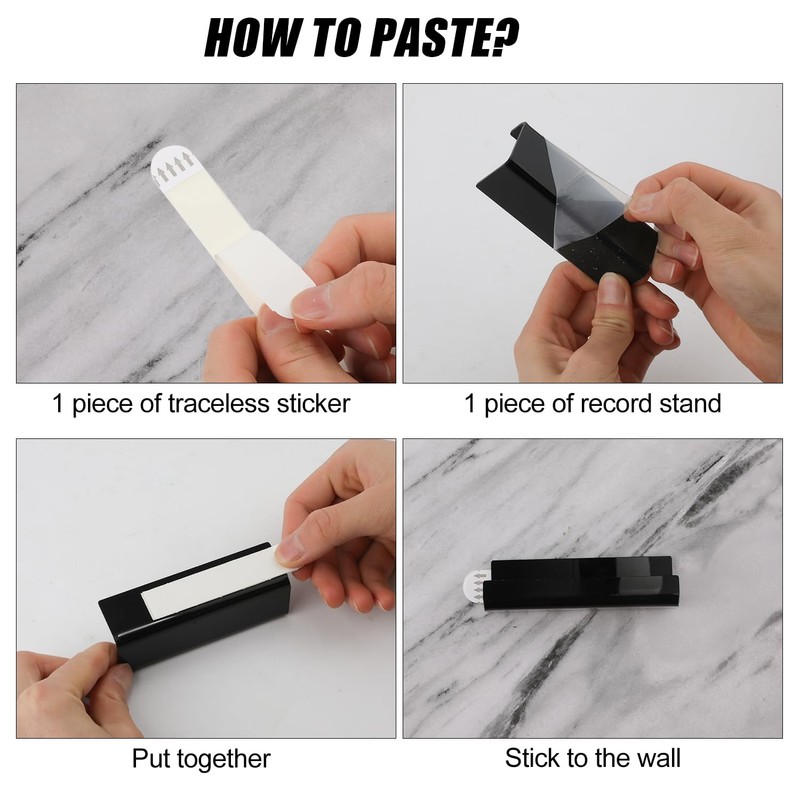 HOW TO PASTE?

1 piece of traceless sticker

1 piece of record stand

Put together

Stick to the wall