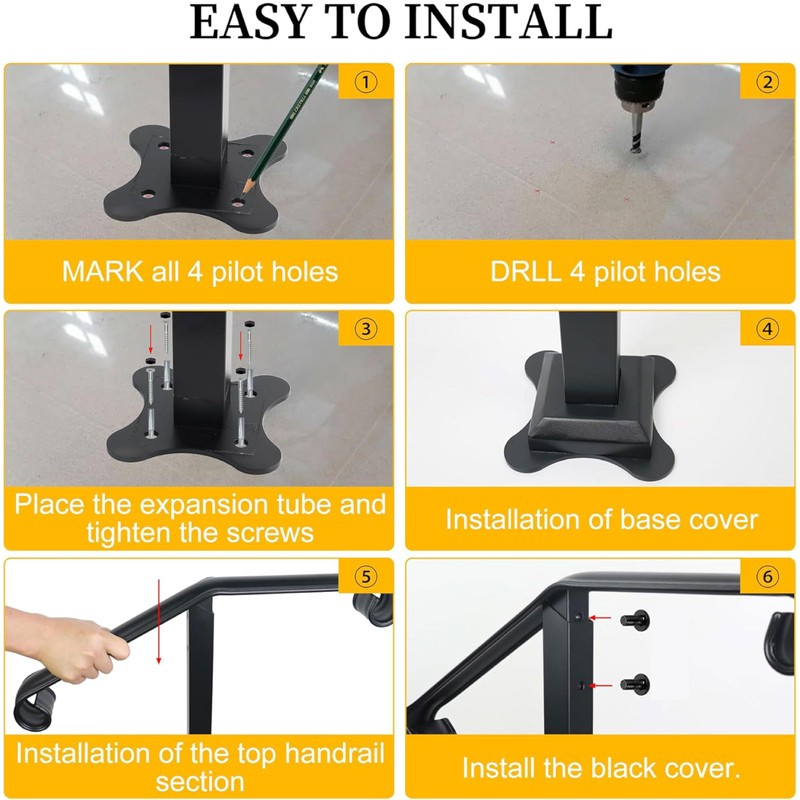 EASY TO INSTALL

①

MARK all 4 pilot holes

②

DRLL 4 pilot holes

③

Place the expansion tube and tighten the screws

④

Installation of base cover

⑤

Installation of the top handrail section

⑥

Install the black cover.