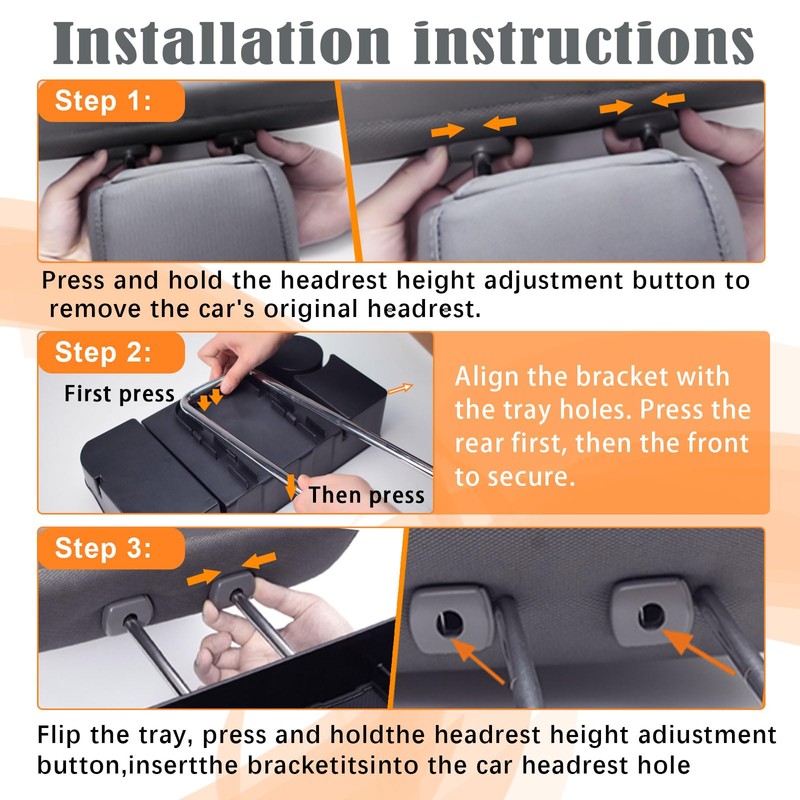 Installation instructions

Step 1:

Press and hold the headrest height adjustment button to remove the car's original headrest.

Step 2:

First press

Then press

Align the bracket with the tray holes. Press the rear first, then the front to secure.

Step 3:

Flip the tray, press and holdthe headrest height adiustment button,insertthe bracketitsinto the car headrest hole