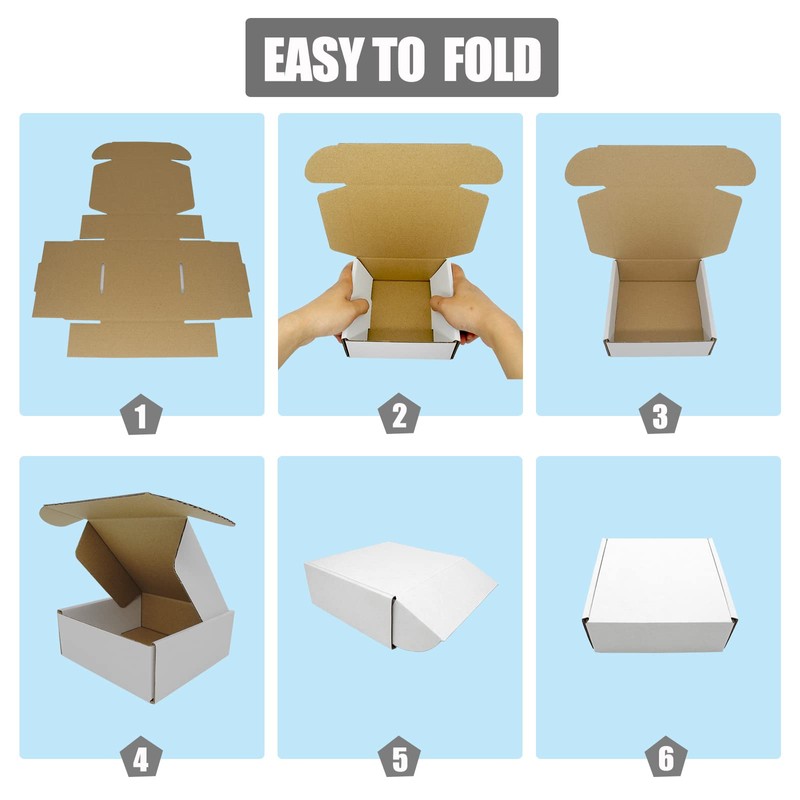 EASY TO FOLD

1

2

3

4

5

6