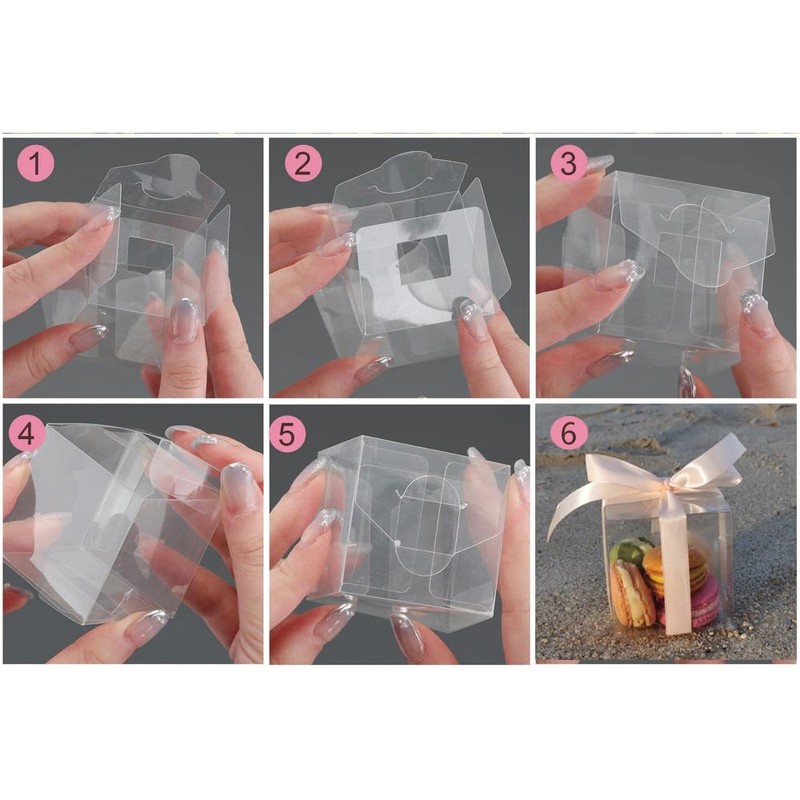 1

2

3

4

5

6