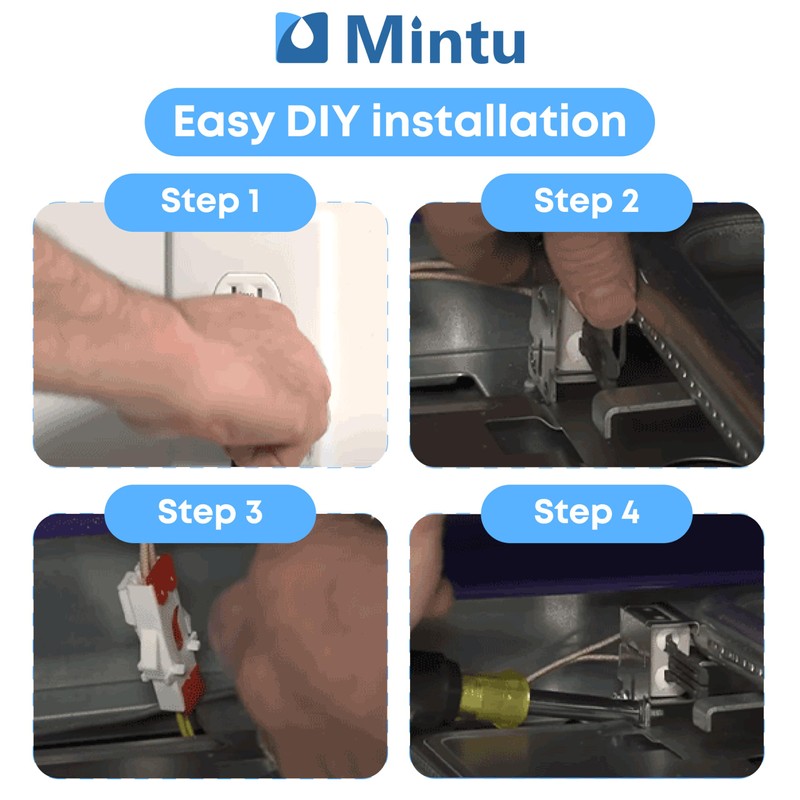 Mintu

Easy DIY installation

Step 1

Step 2

Step 3

Step 4