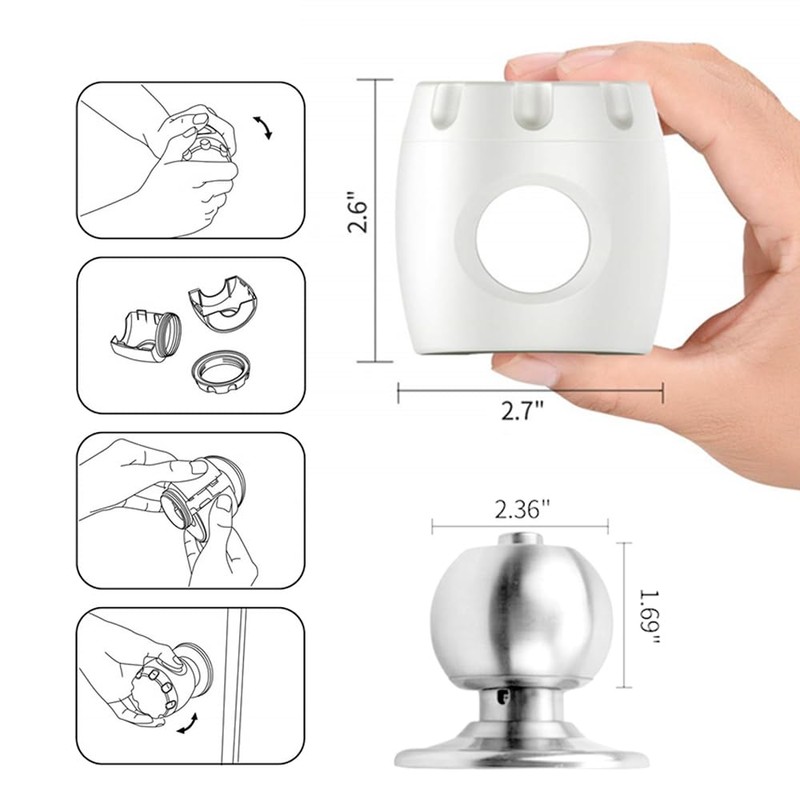 2.6"

2.7"

2.36"

1.69"