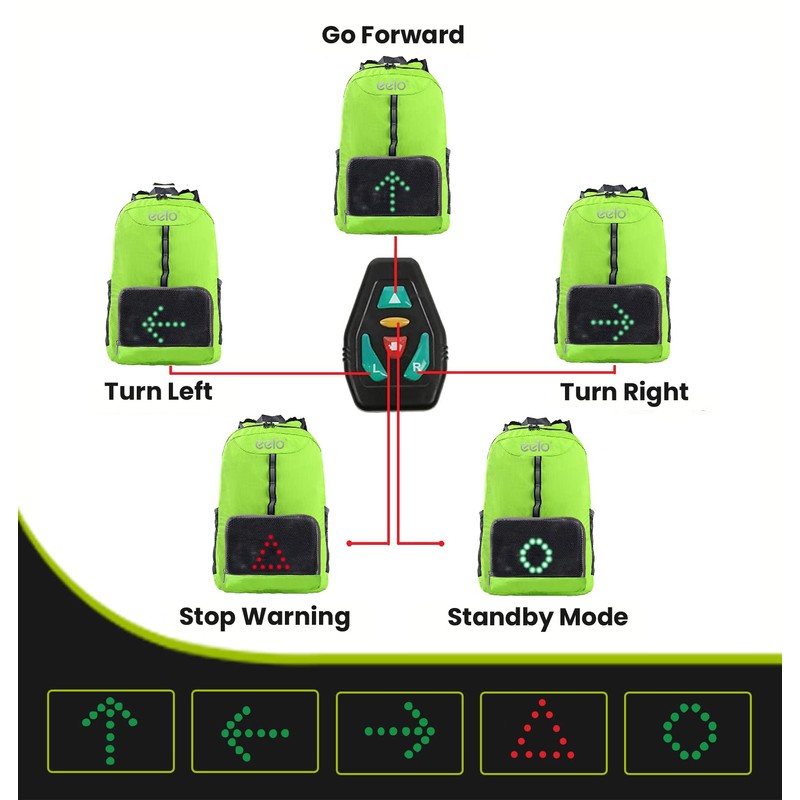 Go Forward

eelo

eelo

eelo

L

R

Turn Left

Turn Right

eelo

eelo

Stop Warning

Standby Mode