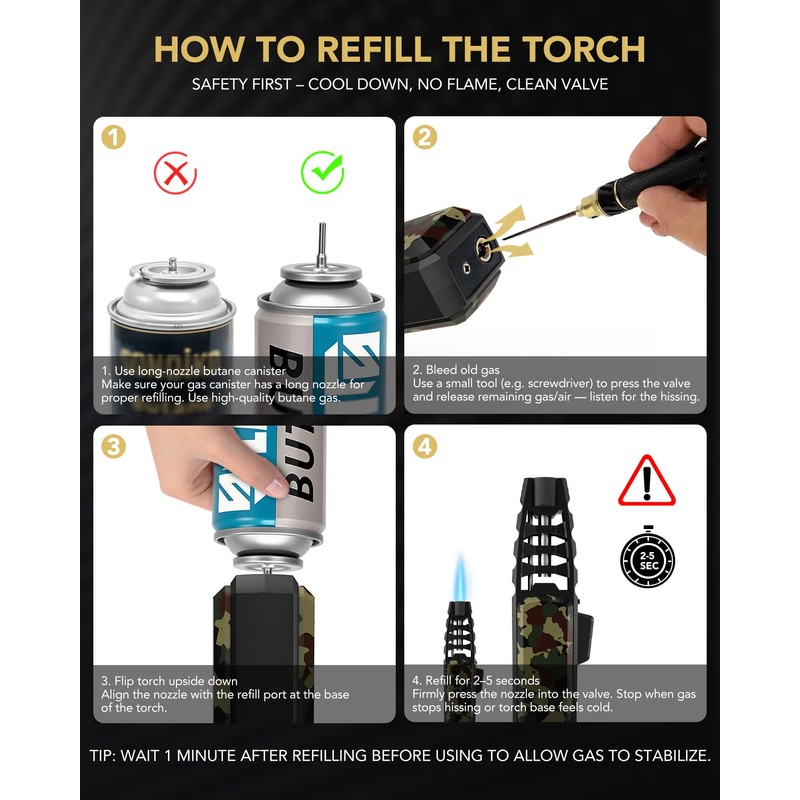 HOW TO REFILL THE TORCH

SAFETY FIRST – COOL DOWN, NO FLAME, CLEAN VALVE

1

1. Use long-nozzle butane canister
Make sure your gas canister has a long nozzle for proper refilling. Use high-quality butane gas.

2

2. Bleed old gas
Use a small tool (e.g. screwdriver) to press the valve and release remaining gas/air — listen for the hissing.

3

BUT

3. Flip torch upside down
Align the nozzle with the refill port at the base of the torch.

4

2-5 SEC

4. Refill for 2–5 seconds
Firmly press the nozzle into the valve. Stop when gas stops hissing or torch base feels cold.

TIP: WAIT 1 MINUTE AFTER REFILLING BEFORE USING TO ALLOW GAS TO STABILIZE.