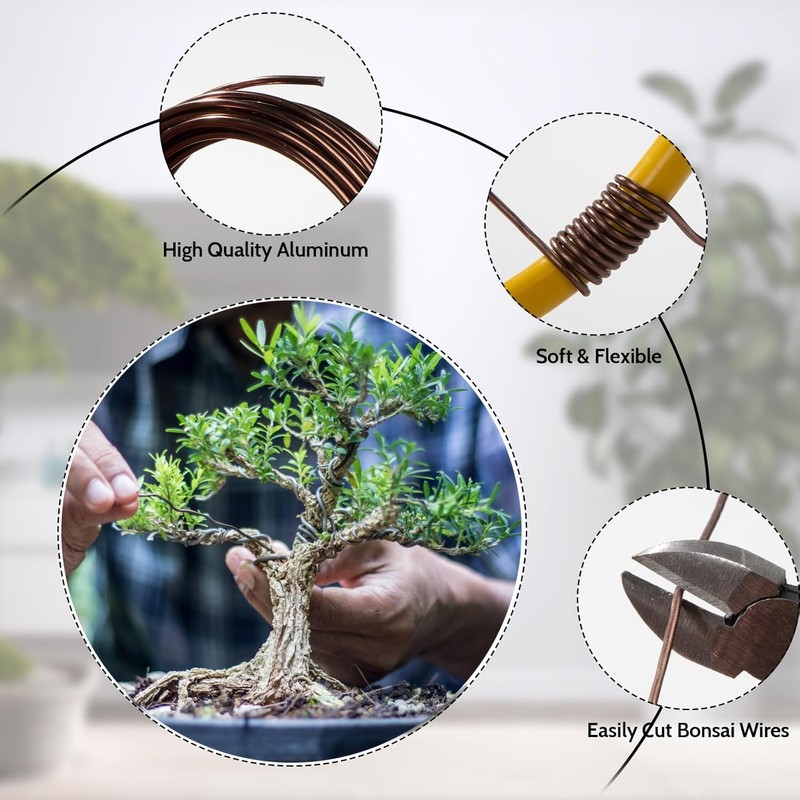 High Quality Aluminum

Soft & Flexible

Easily Cut Bonsai Wires