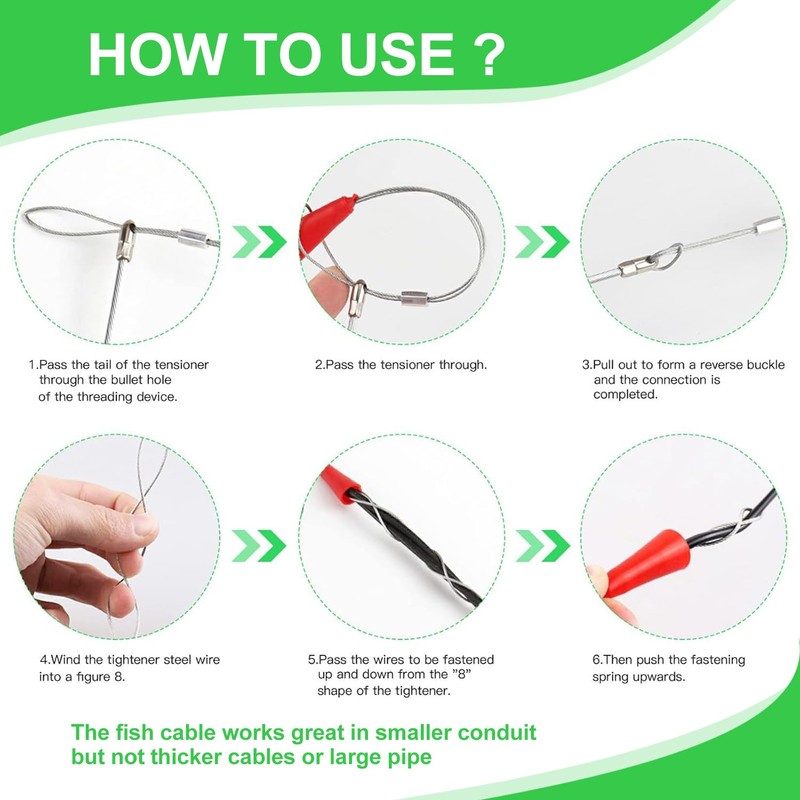 HOW TO USE ?

1.Pass the tail of the tensioner through the bullet hole of the threading device.

2.Pass the tensioner through.

3.Pull out to form a reverse buckle and the connection is completed.

4.Wind the tightener steel wire into a figure 8.

5.Pass the wires to be fastened up and down from the "8" shape of the tightener.

6.Then push the fastening spring upwards.

The fish cable works great in smaller conduit but not thicker cables or large pipe